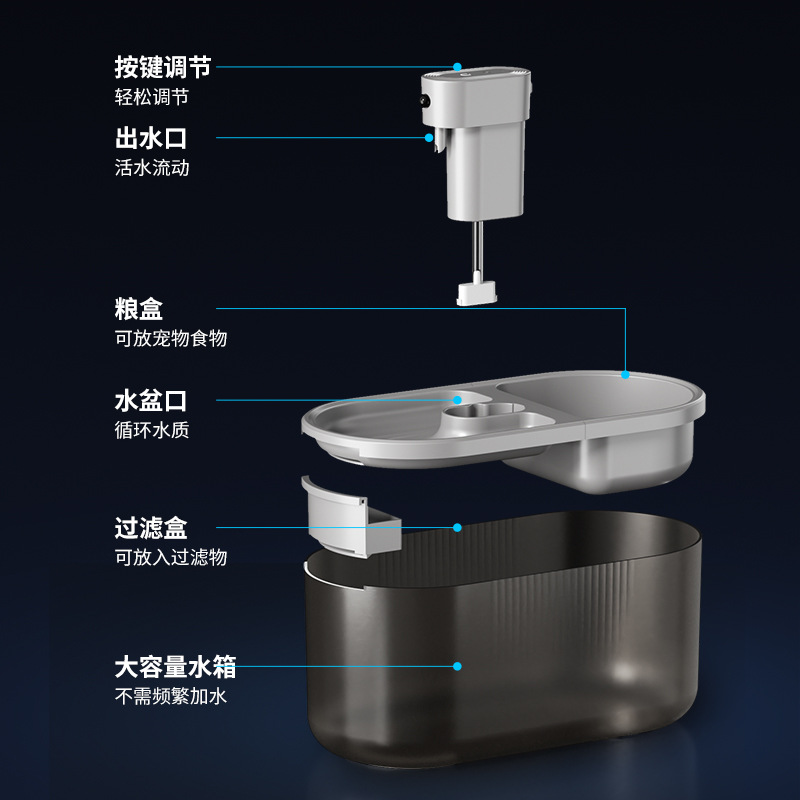 按键调节
轻松调节

出水口
活水流动

粮盒
可放宠物食物

水盆口
循环水质

过滤盒
可放入过滤物

大容量水箱
不需频繁加水