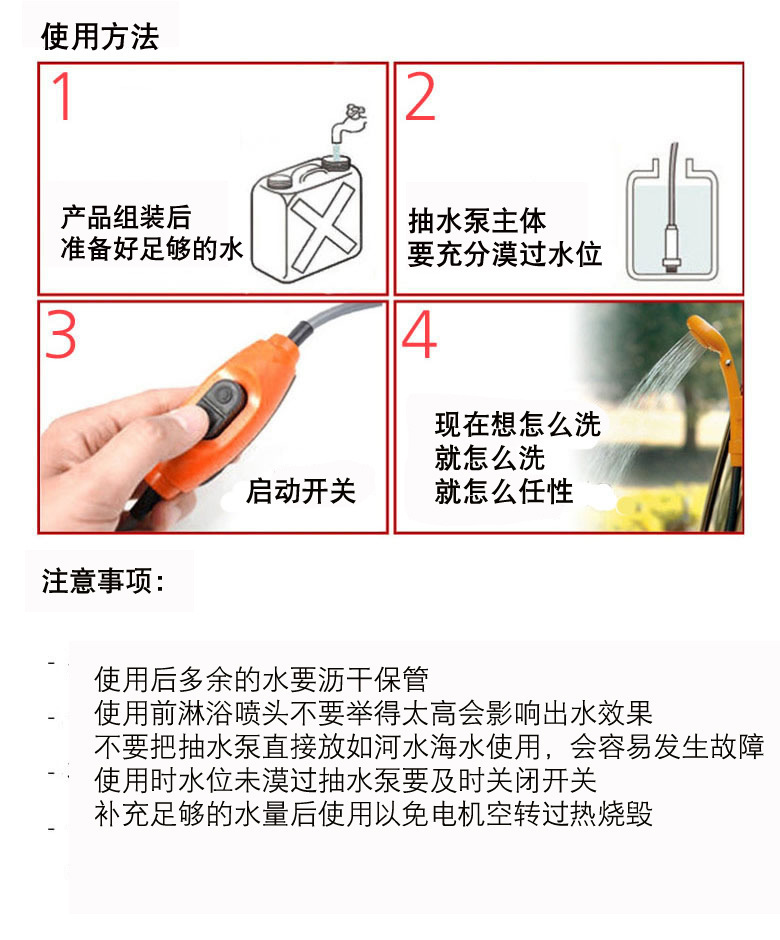 使用方法

1

产品组装后
准备好足够的水

2

抽水泵主体
要充分漠过水位

3

启动开关

4

现在想怎么洗
就怎么洗
就怎么任性

注意事项：

使用后多余的水要沥干保管
使用前淋浴喷头不要举得太高会影响出水效果
不要把抽水泵直接放如河水海水使用，会容易发生故障
使用时水位未漠过抽水泵要及时关闭开关
补充足够的水量后使用以免电机空转过热烧毁