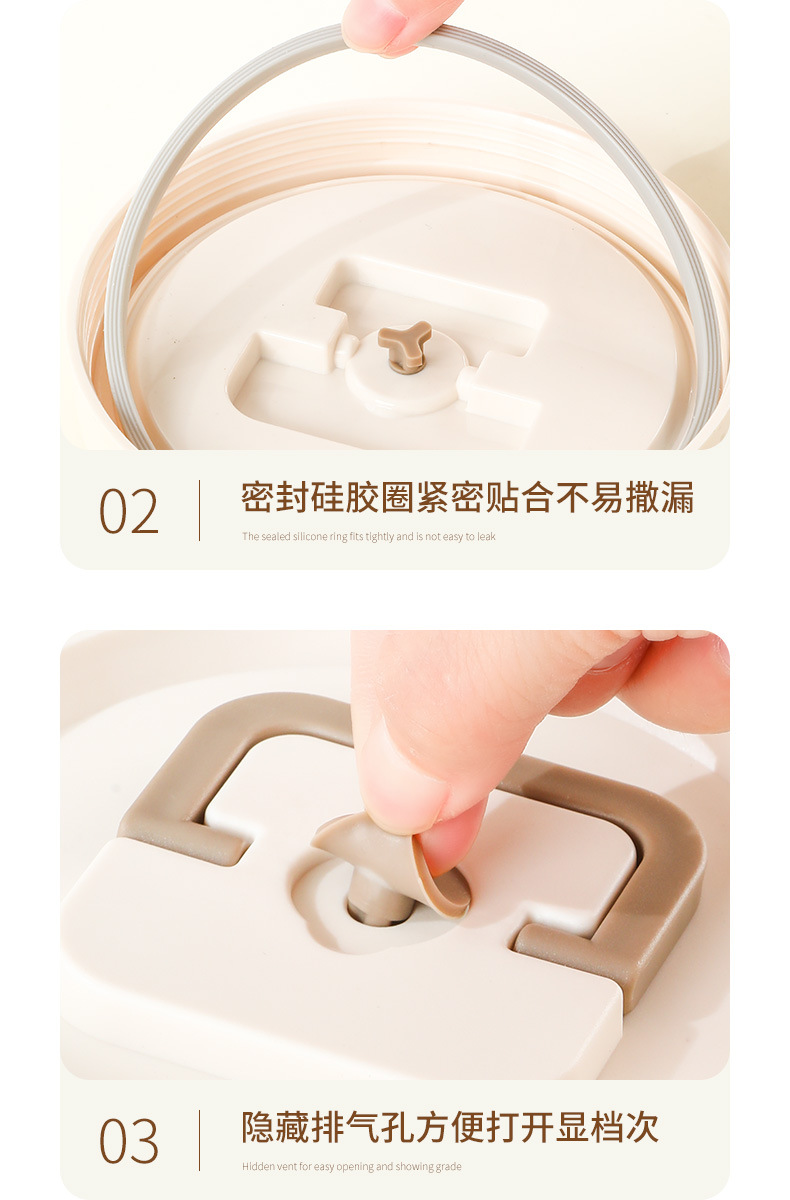 02

密封硅胶圈紧密贴合不易撒漏

The sealed silicone ring fits tightly and is not easy to leak

03

隐藏排气孔方便打开显档次

Hidden vent for easy opening and showing grade