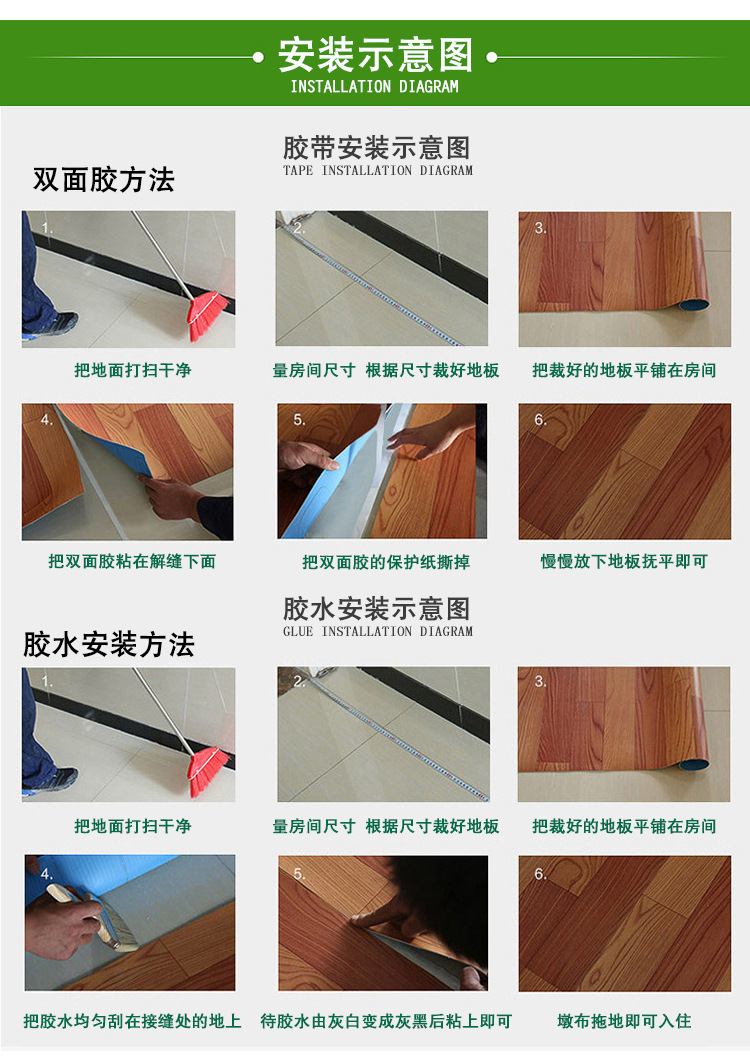 安装示意图
INSTALLATION DIAGRAM

胶带安装示意图
TAPE INSTALLATION DIAGRAM

双面胶方法

1.
把地面打扫干净

2.
量房间尺寸 根据尺寸裁好地板

3.
把裁好的地板平铺在房间

4.
把双面胶粘在解缝下面

5.
把双面胶的保护纸撕掉

6.
慢慢放下地板抚平即可

胶水安装示意图
GLUE INSTALLATION DIAGRAM

胶水安装方法

1.
把地面打扫干净

2.
量房间尺寸 根据尺寸裁好地板

3.
把裁好的地板平铺在房间

4.
把胶水均匀刮在接缝处的地上

5.
待胶水由灰白变成灰黑后粘上即可

6.
墩布拖地即可入住