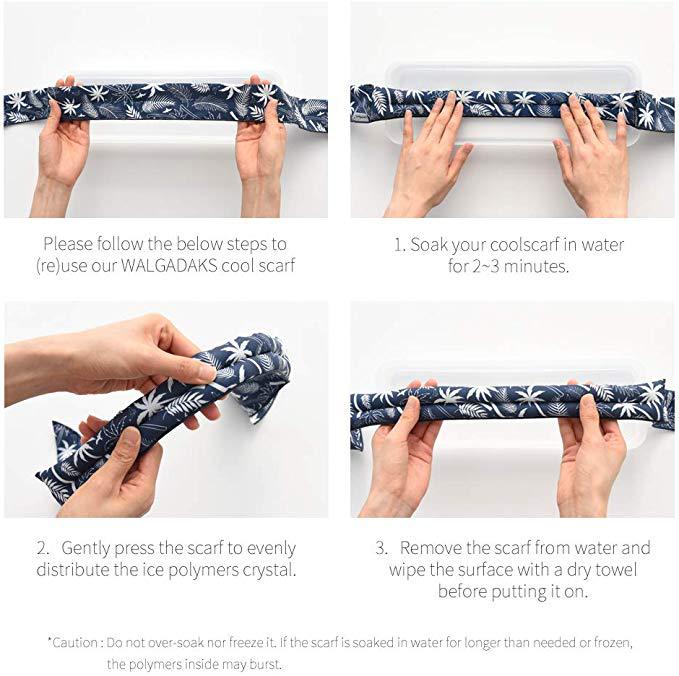 Please follow the below steps to (re)use our WALGADAKS cool scarf

1. Soak your coolscarf in water for 2~3 minutes.

2. Gently press the scarf to evenly distribute the ice polymers crystal.

3. Remove the scarf from water and wipe the surface with a dry towel before putting it on.

*Caution : Do not over-soak nor freeze it. If the scarf is soaked in water for longer than needed or frozen, the polymers inside may burst.