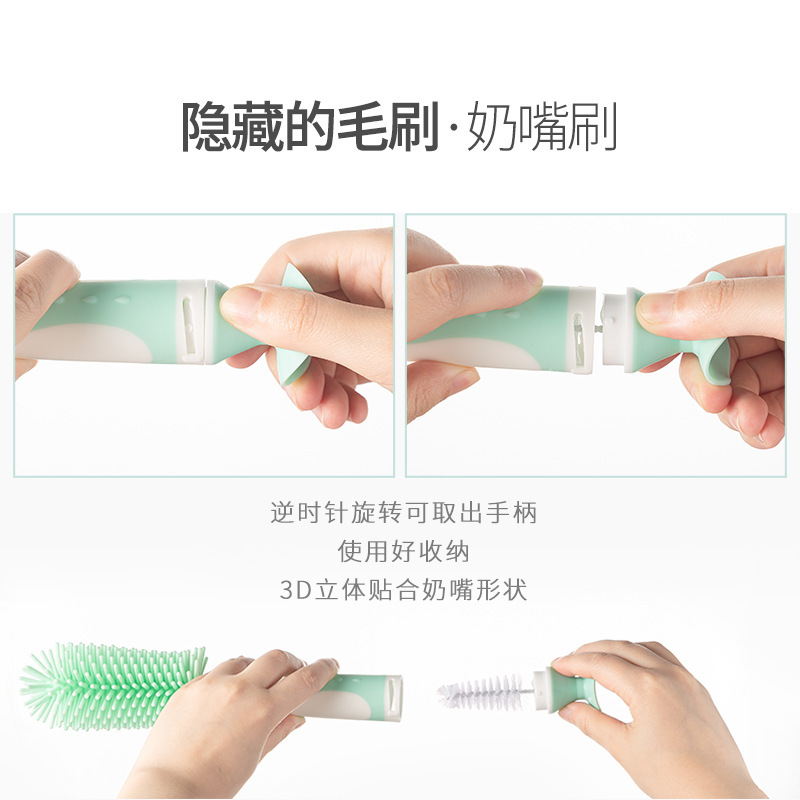 隐藏的毛刷·奶嘴刷

逆时针旋转可取出手柄
使用好收纳
3D立体贴合奶嘴形状