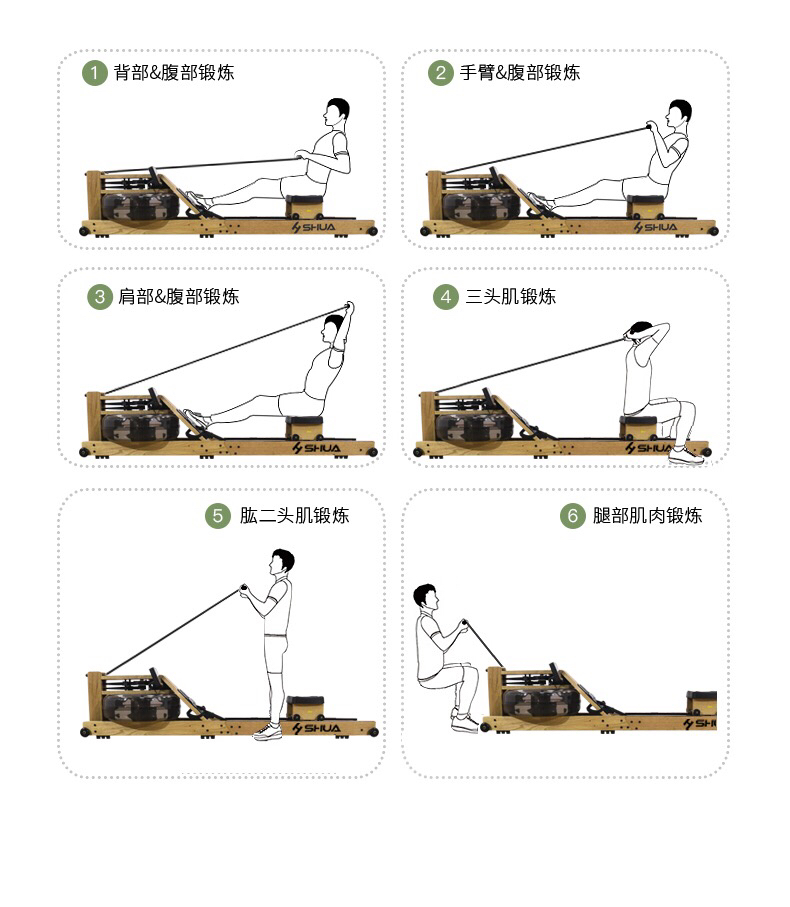 1 背部&腹部锻炼

SHUA

2 手臂&腹部锻炼

SHUA

3 肩部&腹部锻炼

SHUA

4 三头肌锻炼

SHUA

5 肱二头肌锻炼

SHUA

6 腿部肌肉锻炼

SHU