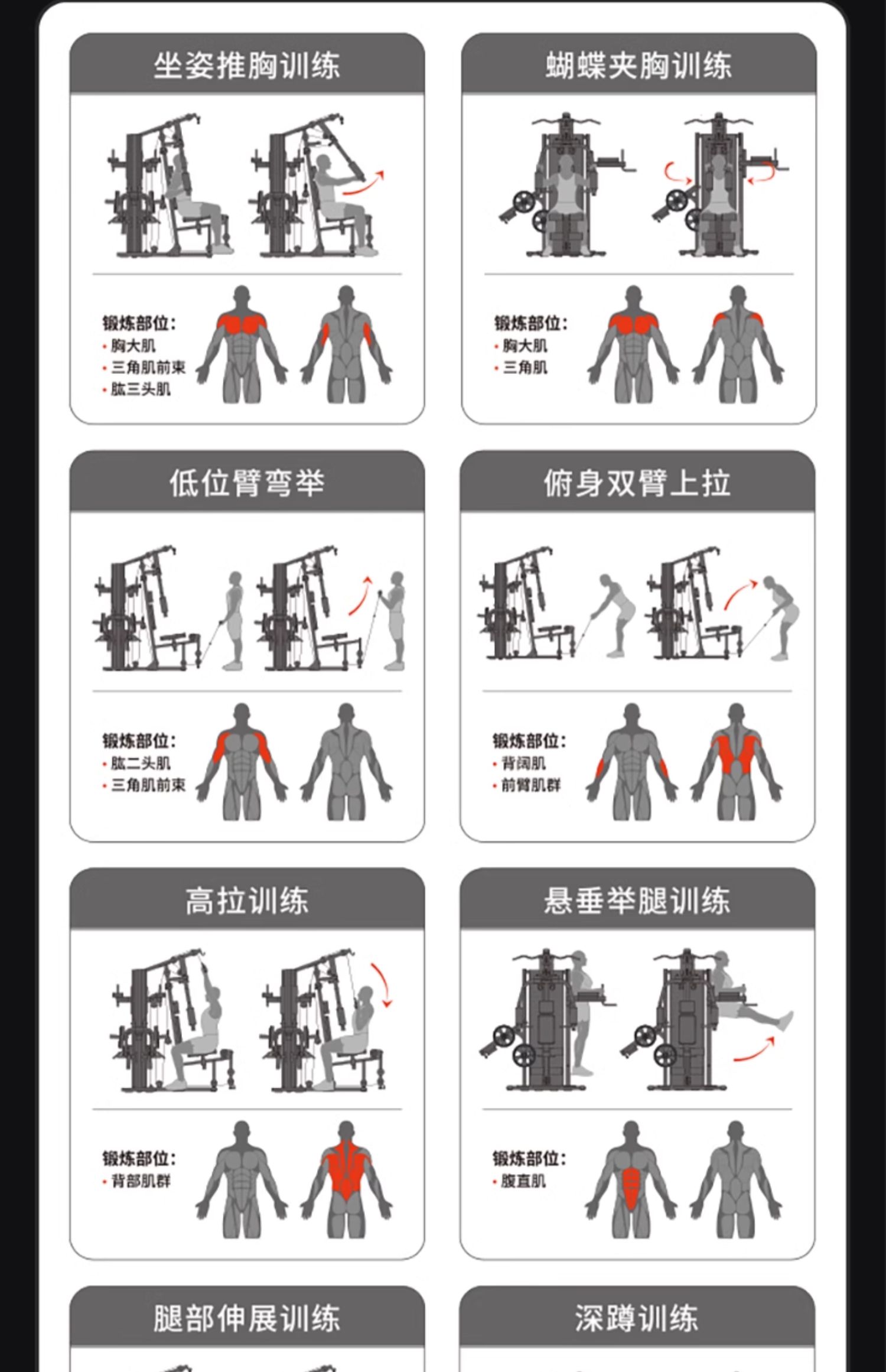 坐姿推胸训练

锻炼部位:
· 胸大肌
· 三角肌前束
· 肱三头肌

蝴蝶夹胸训练

锻炼部位:
· 胸大肌
· 三角肌

低位臂弯举

锻炼部位:
· 肱二头肌
· 三角肌前束

俯身双臂上拉

锻炼部位:
· 背阔肌
· 前臂肌群

高拉训练

锻炼部位:
· 背部肌群

悬垂举腿训练

锻炼部位:
· 腹直肌

腿部伸展训练

深蹲训练