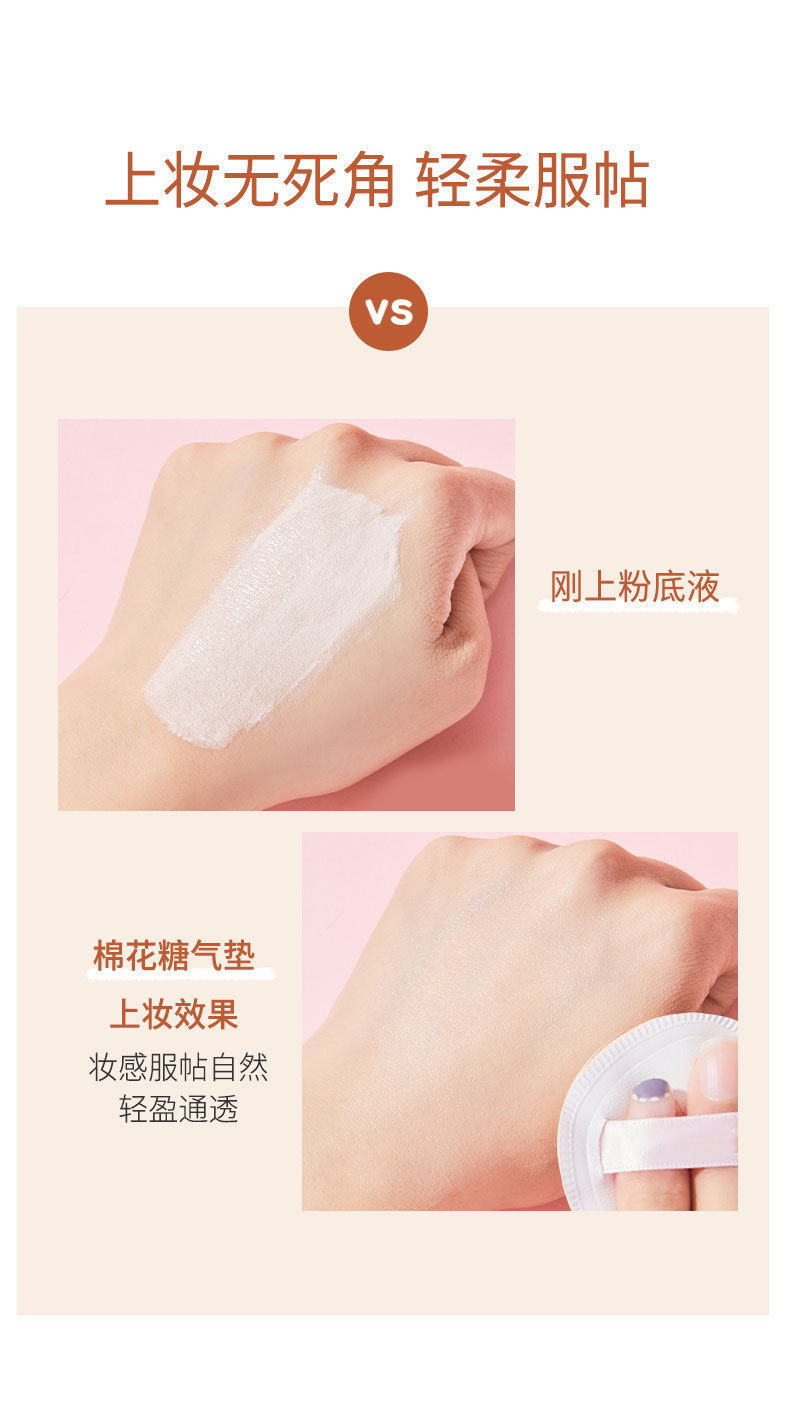 上妆无死角 轻柔服帖

VS

刚上粉底液

棉花糖气垫

上妆效果

妆感服帖自然
轻盈通透