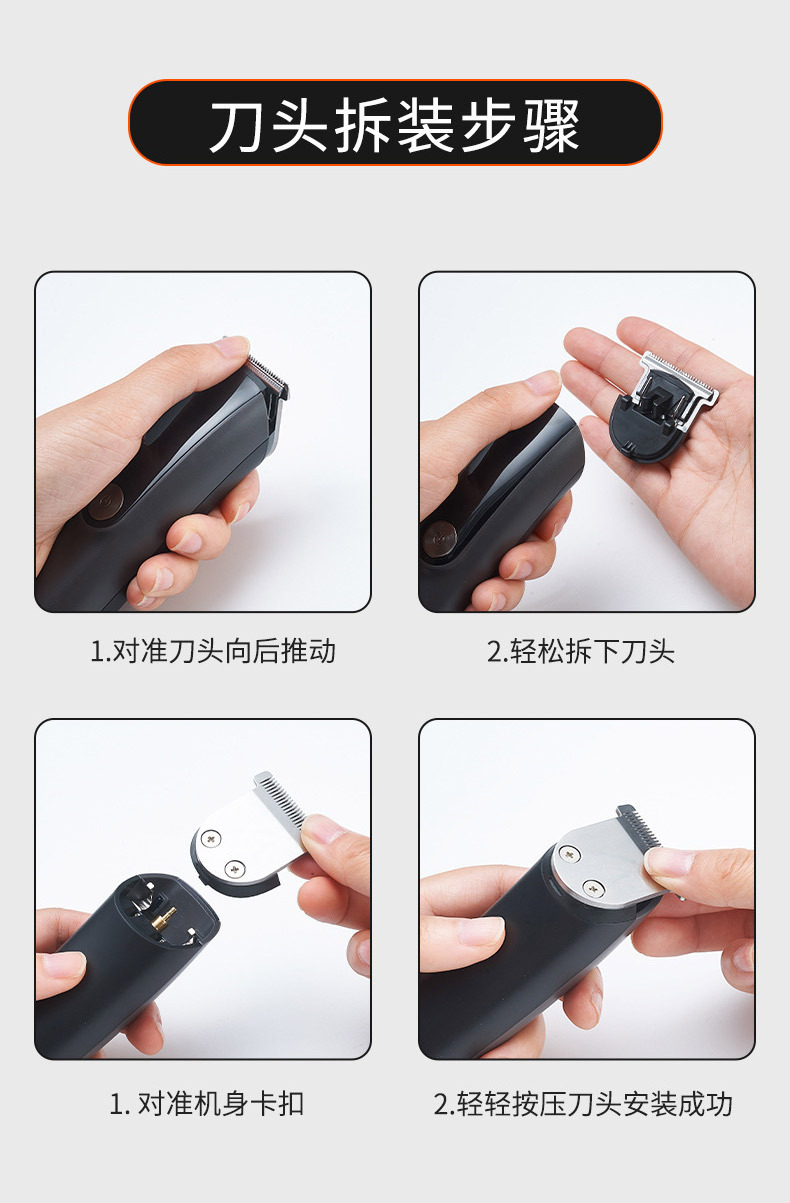 刀头拆装步骤

1.对准刀头向后推动

2.轻松拆下刀头

1. 对准机身卡扣

2.轻轻按压刀头安装成功