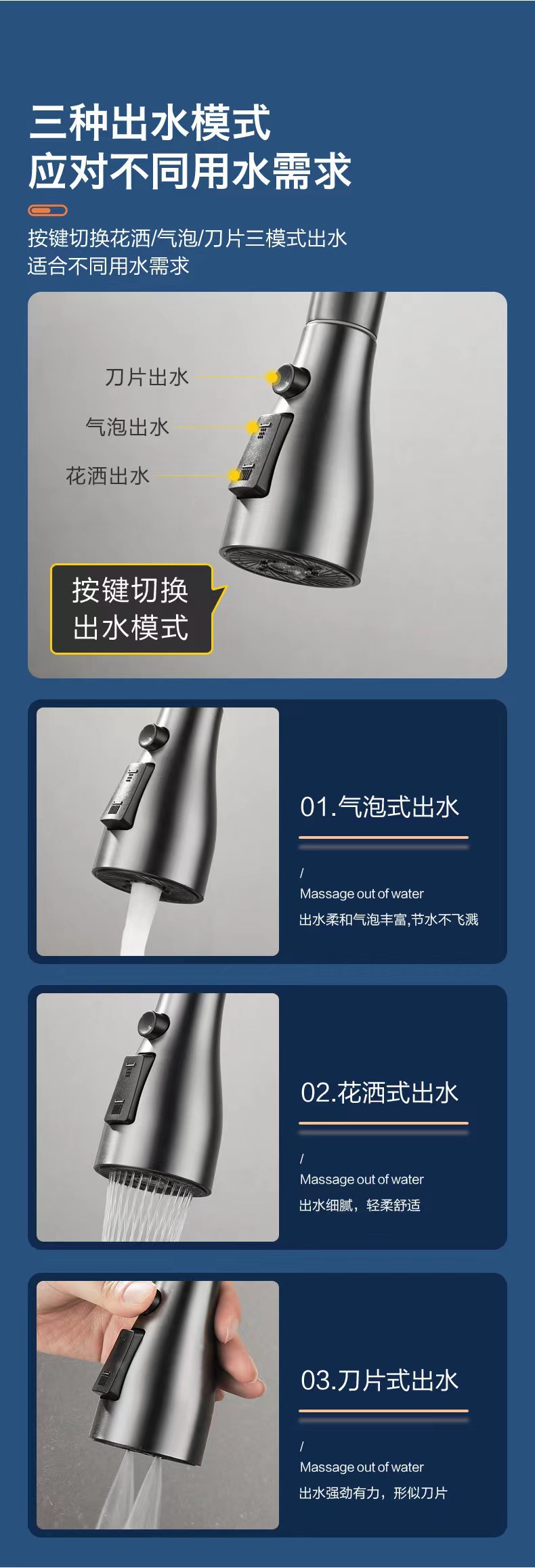 三种出水模式
应对不同用水需求

按键切换花洒/气泡/刀片三模式出水
适合不同用水需求

刀片出水
气泡出水
花洒出水

按键切换
出水模式

01.气泡式出水

/
Massage out of water
出水柔和气泡丰富,节水不飞溅

02.花洒式出水

/
Massage out of water
出水细腻，轻柔舒适

03.刀片式出水

/
Massage out of water
出水强劲有力，形似刀片