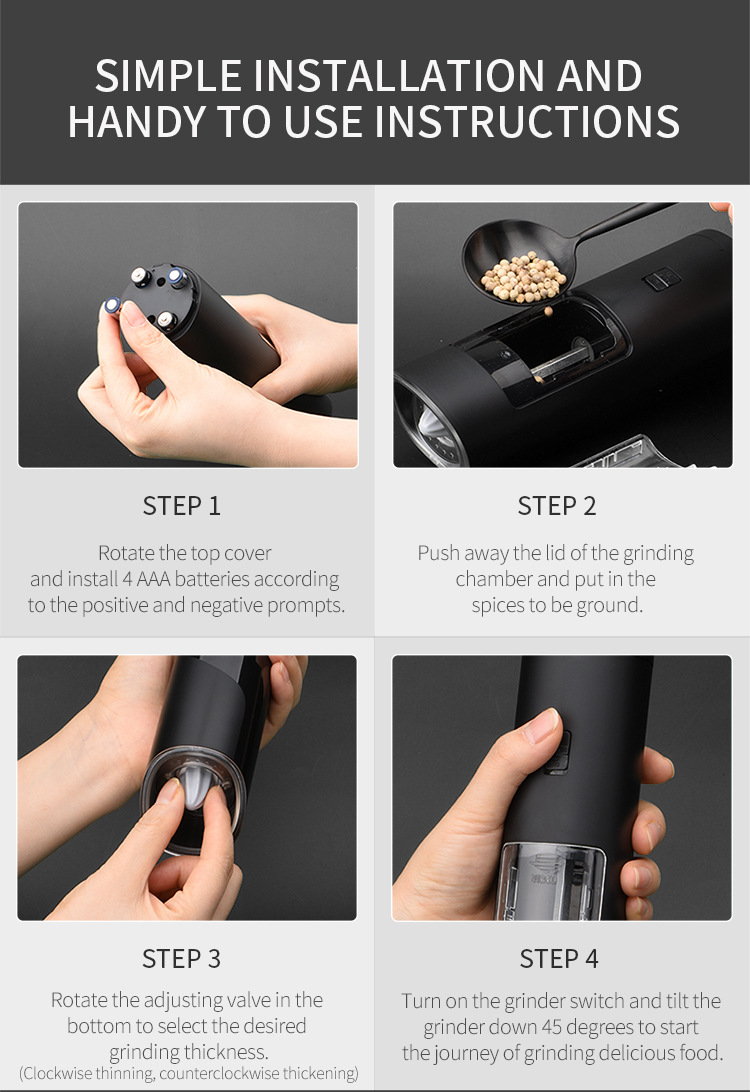 SIMPLE INSTALLATION AND HANDY TO USE INSTRUCTIONS

STEP 1

Rotate the top cover and install 4 AAA batteries according to the positive and negative prompts.

STEP 2

Push away the lid of the grinding chamber and put in the spices to be ground.

STEP 3

Rotate the adjusting valve in the bottom to select the desired grinding thickness.
(Clockwise thinning, counterclockwise thickening)

STEP 4

Turn on the grinder switch and tilt the grinder down 45 degrees to start the journey of grinding delicious food.