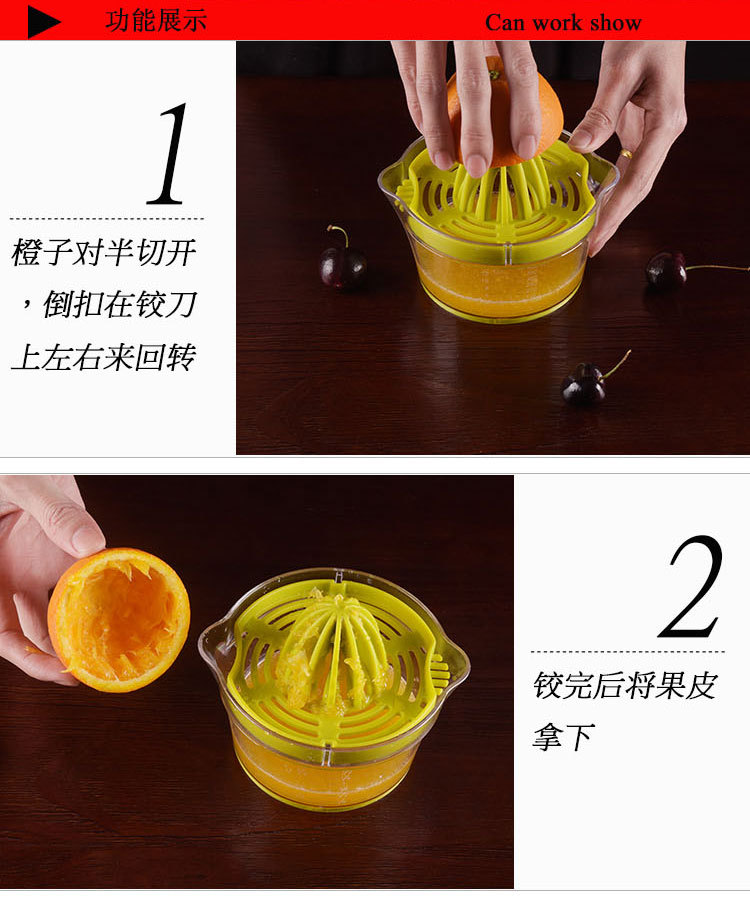 功能展示 Can work show

1

橙子对半切开，倒扣在铰刀上左右来回转

2

铰完后将果皮拿下