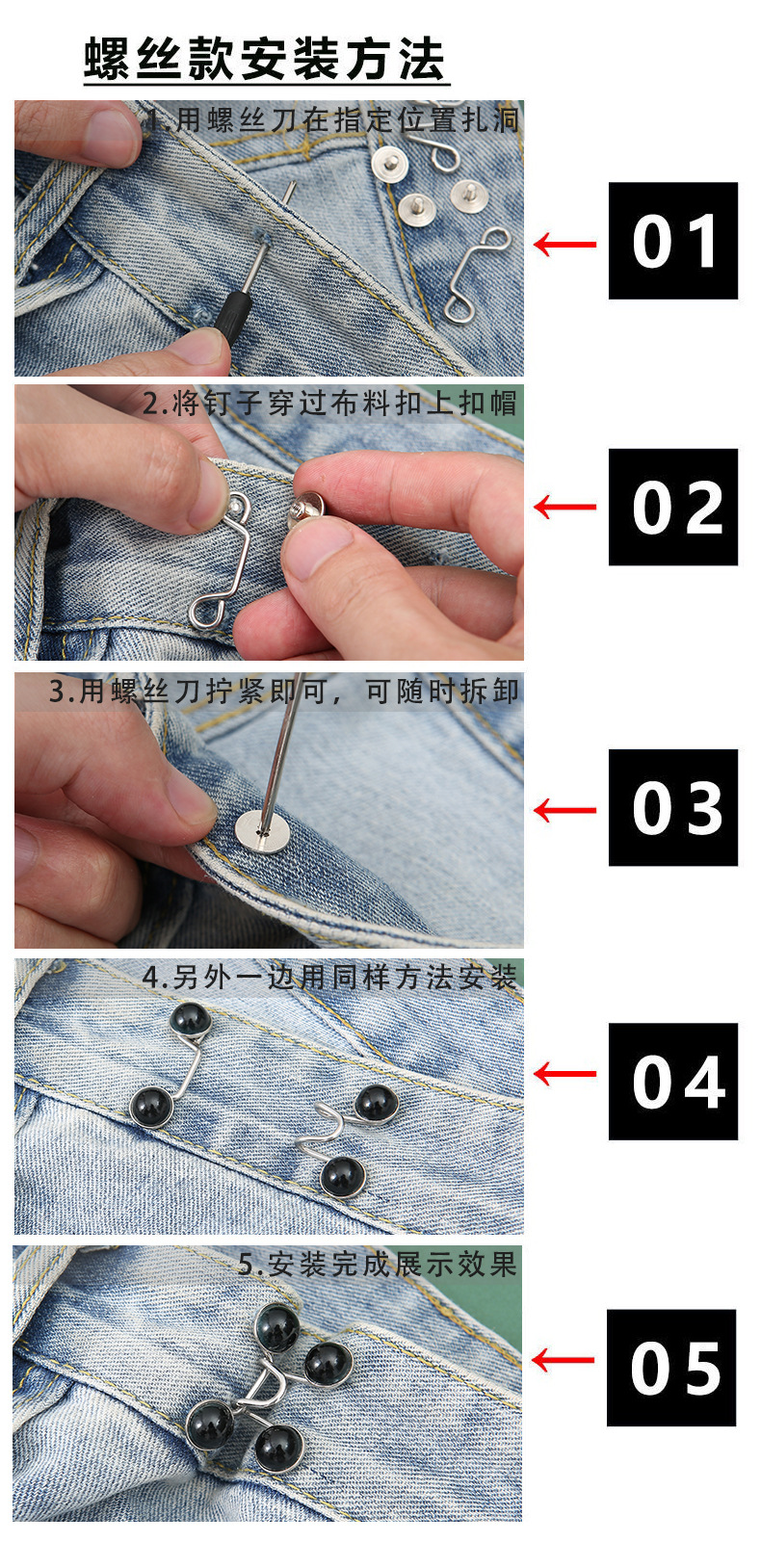 螺丝款安装方法

1.用螺丝刀在指定位置扎洞

01

2.将钉子穿过布料扣上扣帽

02

3.用螺丝刀拧紧即可，可随时拆卸

03

4.另外一边用同样方法安装

04

5.安装完成展示效果

05