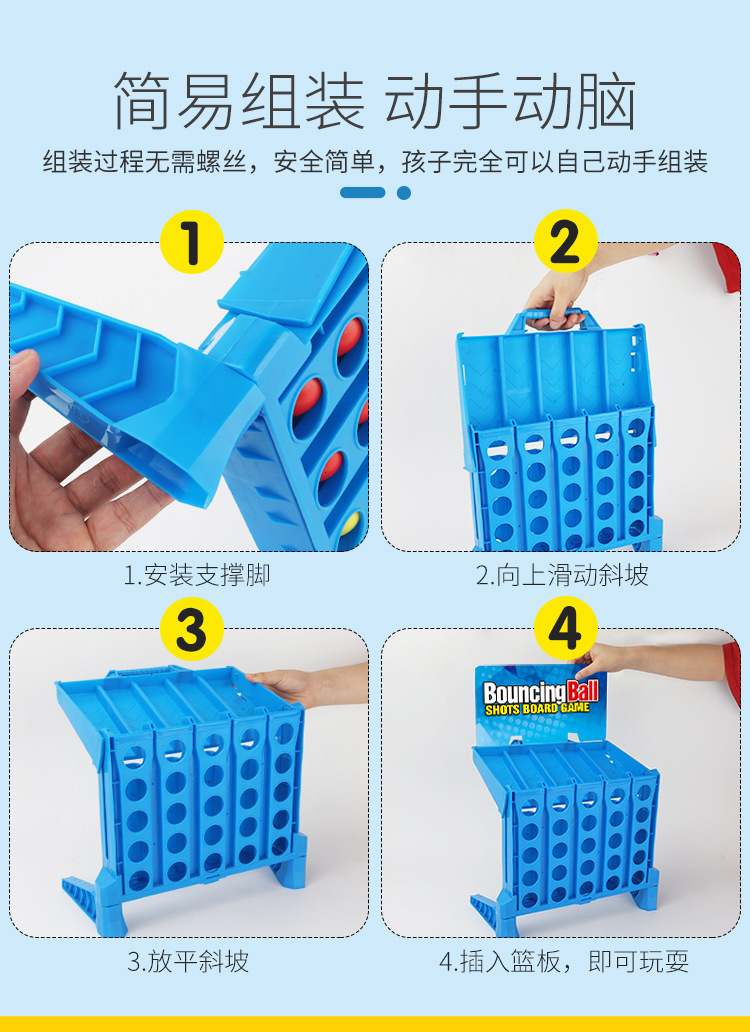 简易组装 动手动脑

组装过程无需螺丝，安全简单，孩子完全可以自己动手组装

1

1.安装支撑脚

2

2.向上滑动斜坡

3

3.放平斜坡

4

Bouncing Ball
SHOTS BOARD GAME

4.插入篮板，即可玩耍