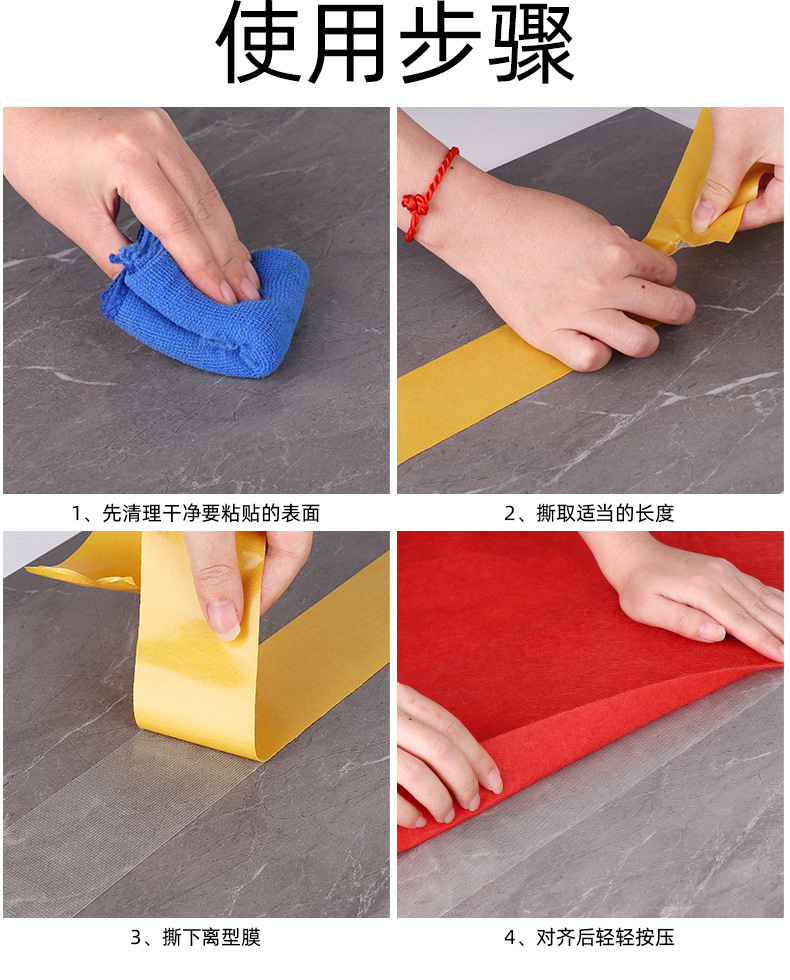 使用步骤

1、先清理干净要粘贴的表面

2、撕取适当的长度

3、撕下离型膜

4、对齐后轻轻按压