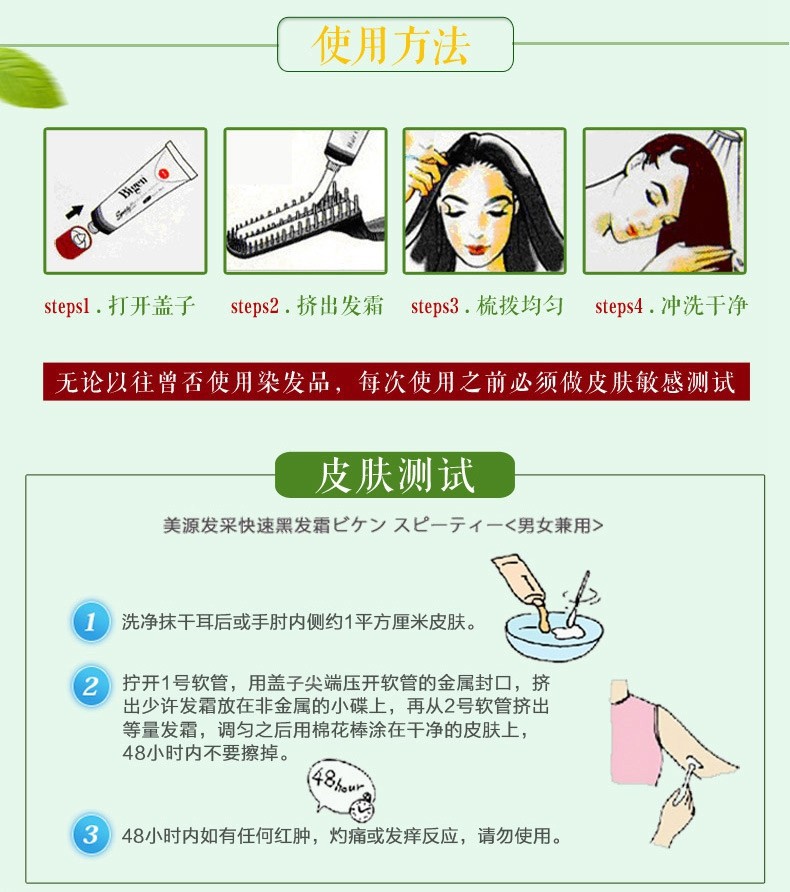 使用方法

Bigen

steps1．打开盖子 steps2．挤出发霜 steps3．梳拨均匀 steps4．冲洗干净

无论以往曾否使用染发品，每次使用之前必须做皮肤敏感测试

皮肤测试

美源发采快速黑发霜ビケン スピーティー<男女兼用>

1 洗净抹干耳后或手肘内侧约1平方厘米皮肤。

2 拧开1号软管，用盖子尖端压开软管的金属封口，挤出少许发霜放在非金属的小碟上，再从2号软管挤出等量发霜，调匀之后用棉花棒涂在干净的皮肤上，48小时内不要擦掉。

48hour

3 48小时内如有任何红肿，灼痛或发痒反应，请勿使用。