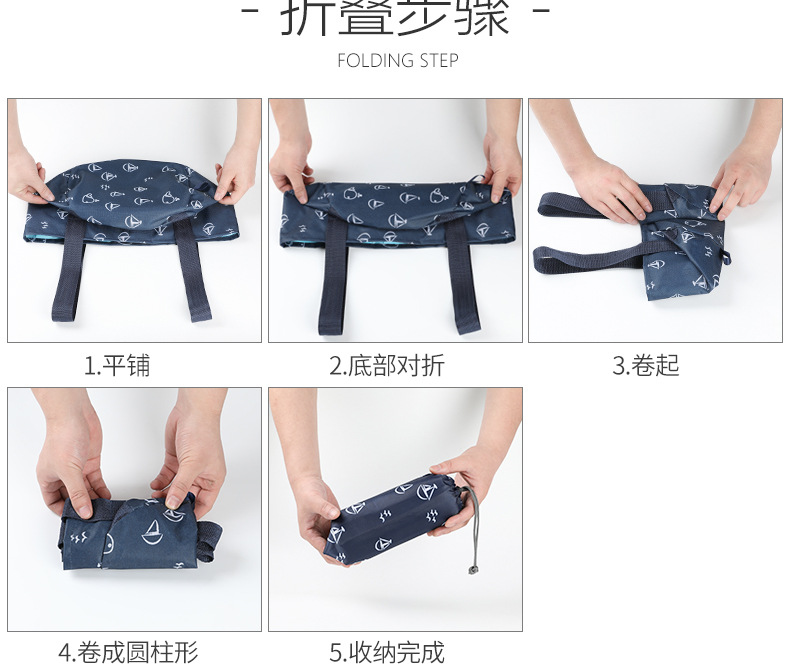 - 折叠步骤 -
FOLDING STEP

1.平铺

2.底部对折

3.卷起

4.卷成圆柱形

5.收纳完成