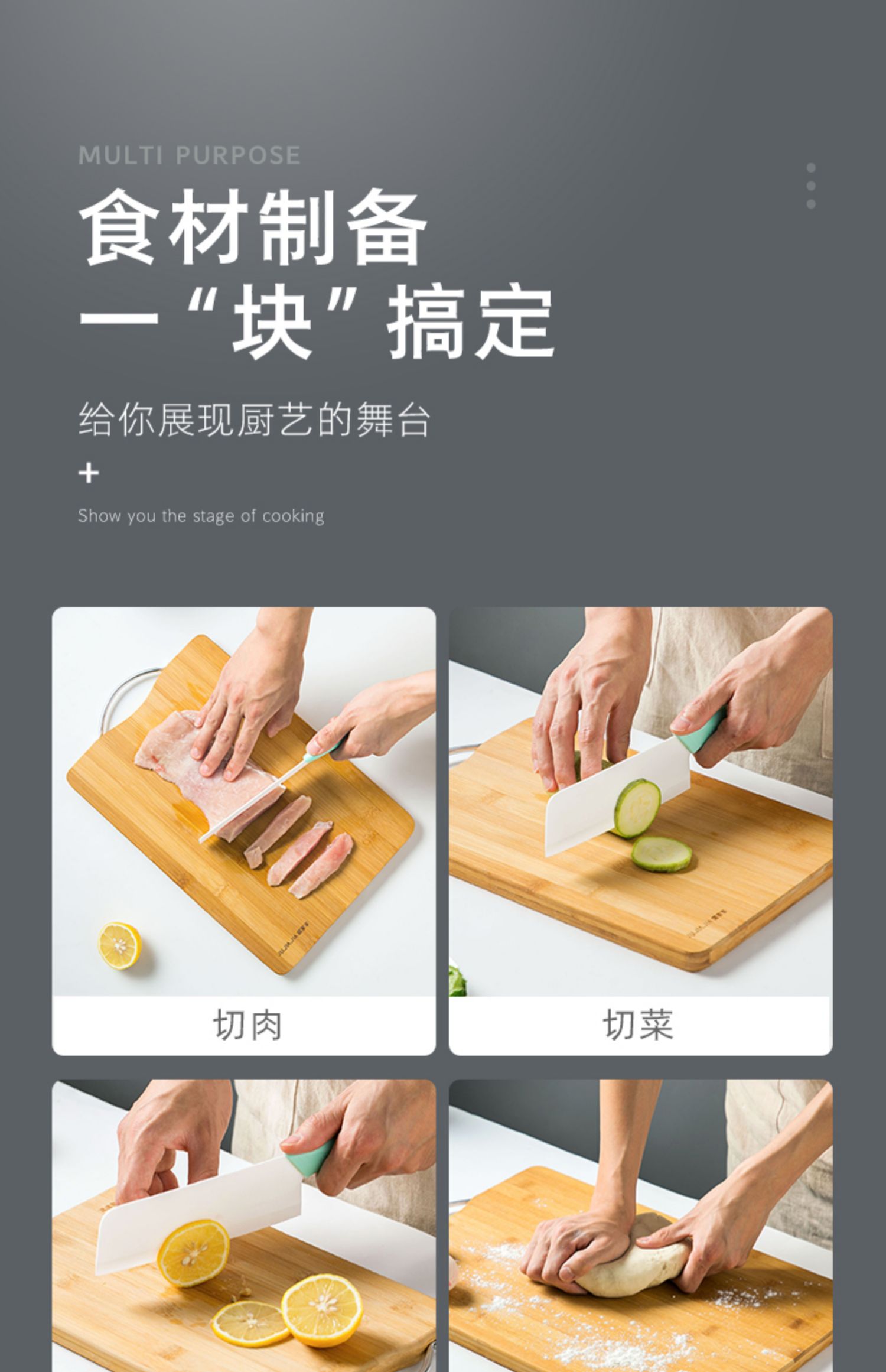 MULTI PURPOSE

食材制备
一“块”搞定

给你展现厨艺的舞台

+

Show you the stage of cooking

切肉

切菜