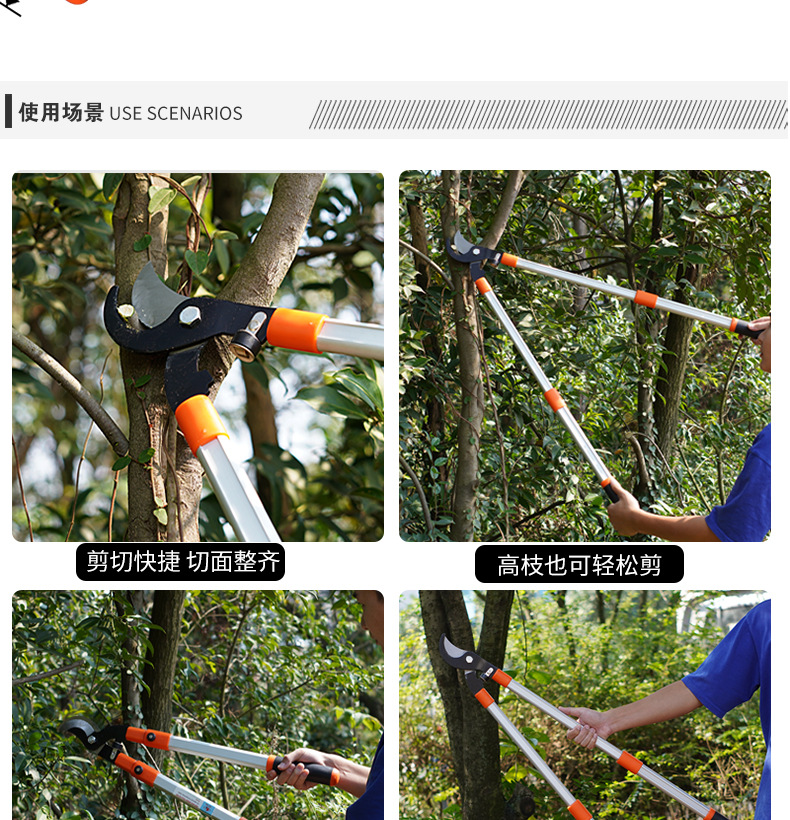 使用场景 USE SCENARIOS

剪切快捷 切面整齐

高枝也可轻松剪