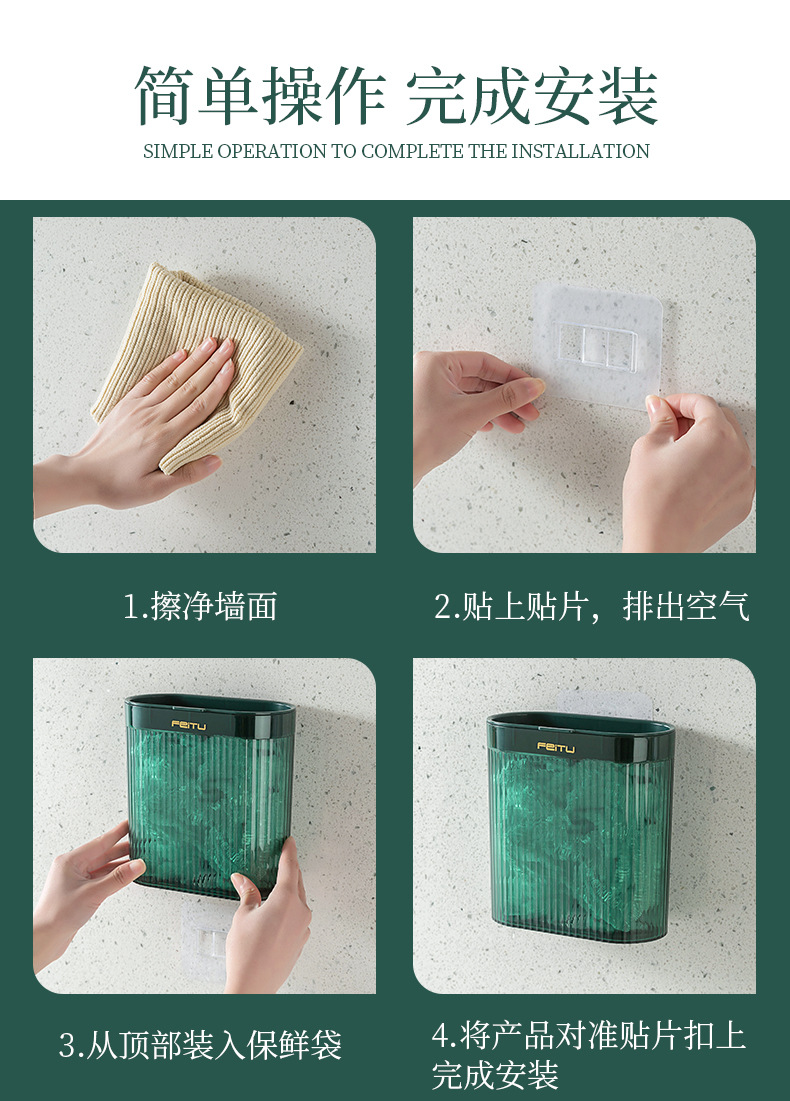 简单操作 完成安装

SIMPLE OPERATION TO COMPLETE THE INSTALLATION

1.擦净墙面

2.贴上贴片，排出空气

FEITU

3.从顶部装入保鲜袋

FEITU

4.将产品对准贴片扣上完成安装