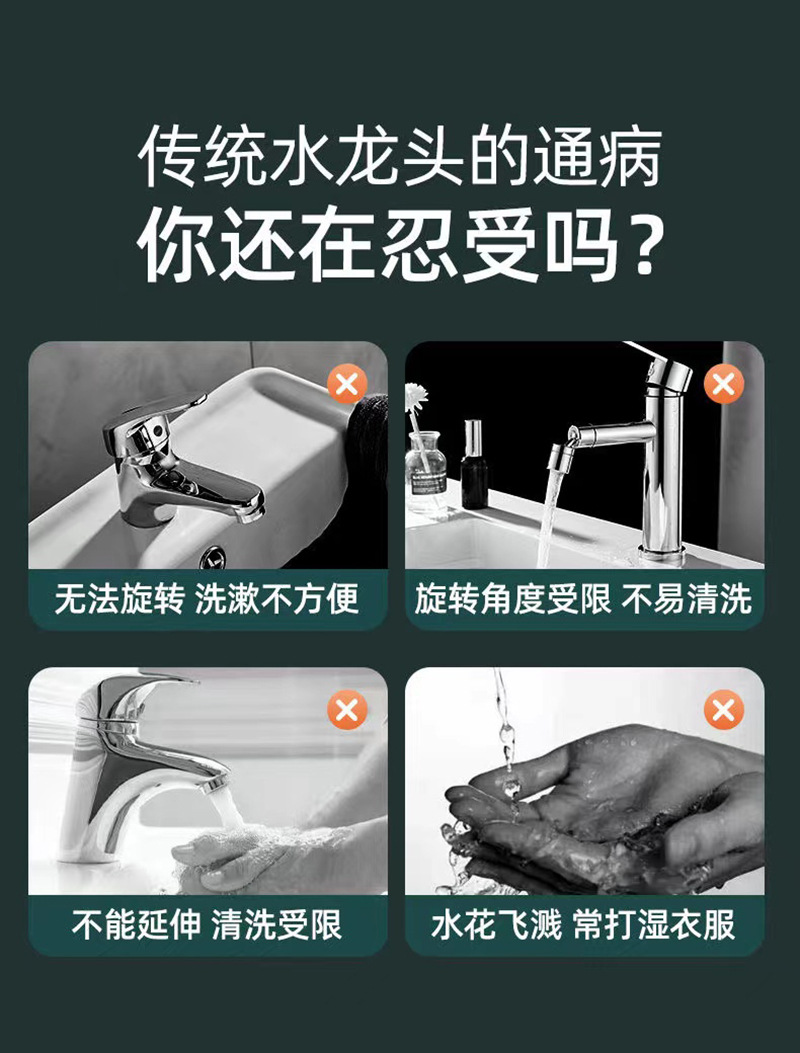 传统水龙头的通病
你还在忍受吗？

无法旋转 洗漱不方便

旋转角度受限 不易清洗

不能延伸 清洗受限

水花飞溅 常打湿衣服