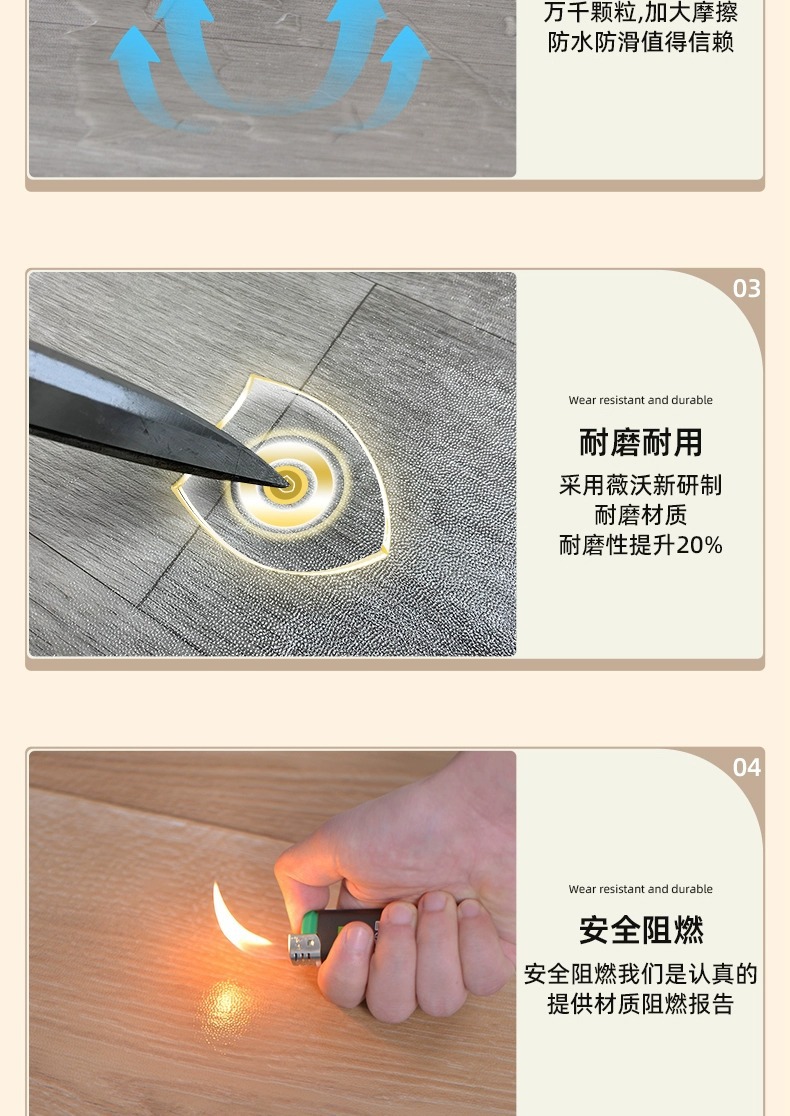 万千颗粒,加大摩擦
防水防滑值得信赖

03

Wear resistant and durable

耐磨耐用

采用薇沃新研制
耐磨材质
耐磨性提升20%

04

Wear resistant and durable

安全阻燃

安全阻燃我们是认真的
提供材质阻燃报告