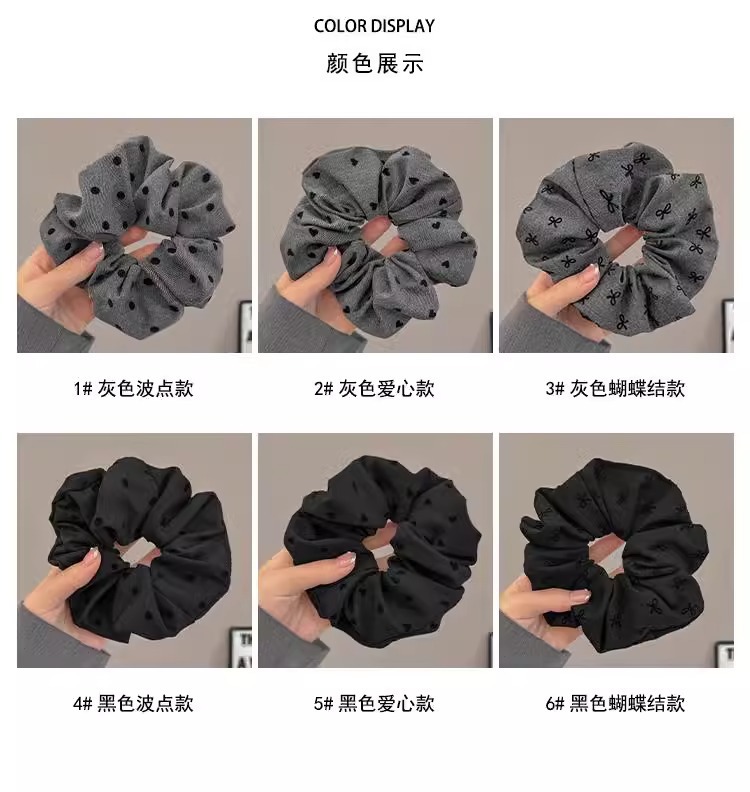 COLOR DISPLAY
颜色展示

1# 灰色波点款

2# 灰色爱心款

3# 灰色蝴蝶结款

4# 黑色波点款

5# 黑色爱心款

6# 黑色蝴蝶结款