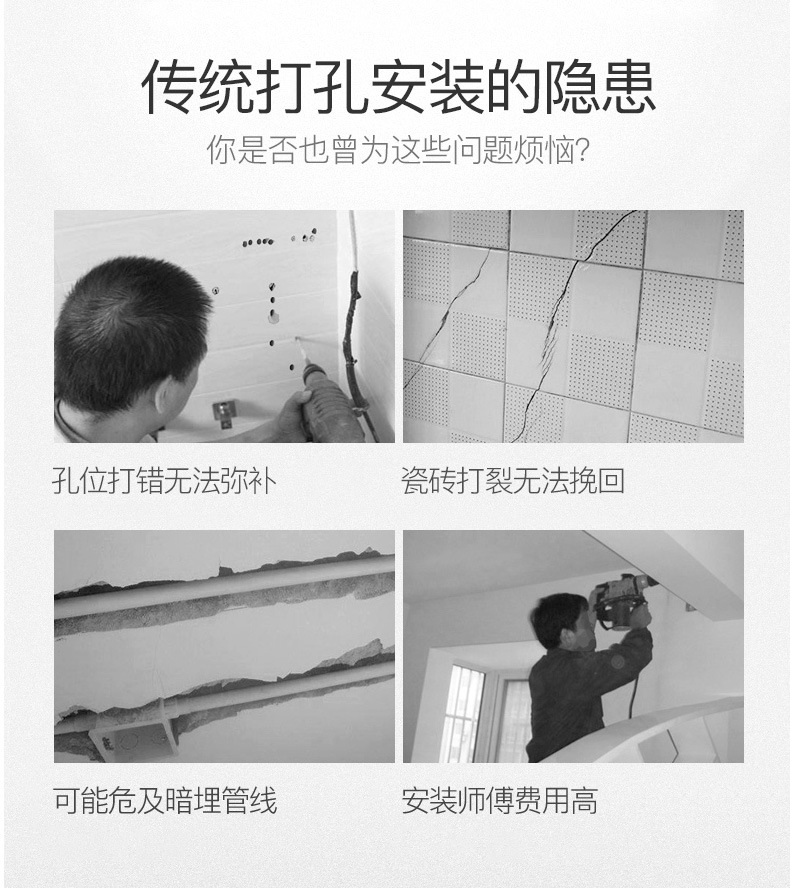 传统打孔安装的隐患

你是否也曾为这些问题烦恼?

孔位打错无法弥补

瓷砖打裂无法挽回

可能危及暗埋管线

安装师傅费用高