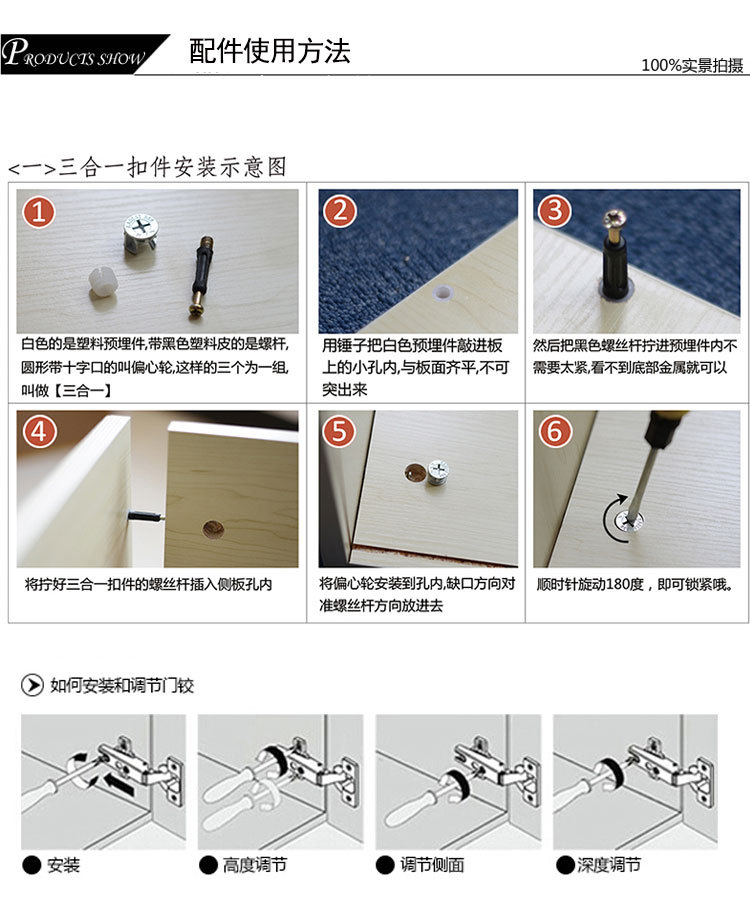 PRODUCTS SHOW 配件使用方法

100%实景拍摄

<一>三合一扣件安装示意图

1
白色的是塑料预埋件,带黑色塑料皮的是螺杆,圆形带十字口的叫偏心轮,这样的三个为一组,叫做【三合一】

2
用锤子把白色预埋件敲进板上的小孔内,与板面齐平,不可突出来

3
然后把黑色螺丝杆拧进预埋件内不需要太紧,看不到底部金属就可以

4
将拧好三合一扣件的螺丝杆插入侧板孔内

5
将偏心轮安装到孔内,缺口方向对准螺丝杆方向放进去

6
顺时针旋动180度，即可锁紧哦。

如何安装和调节门铰

安装

高度调节

调节侧面

深度调节