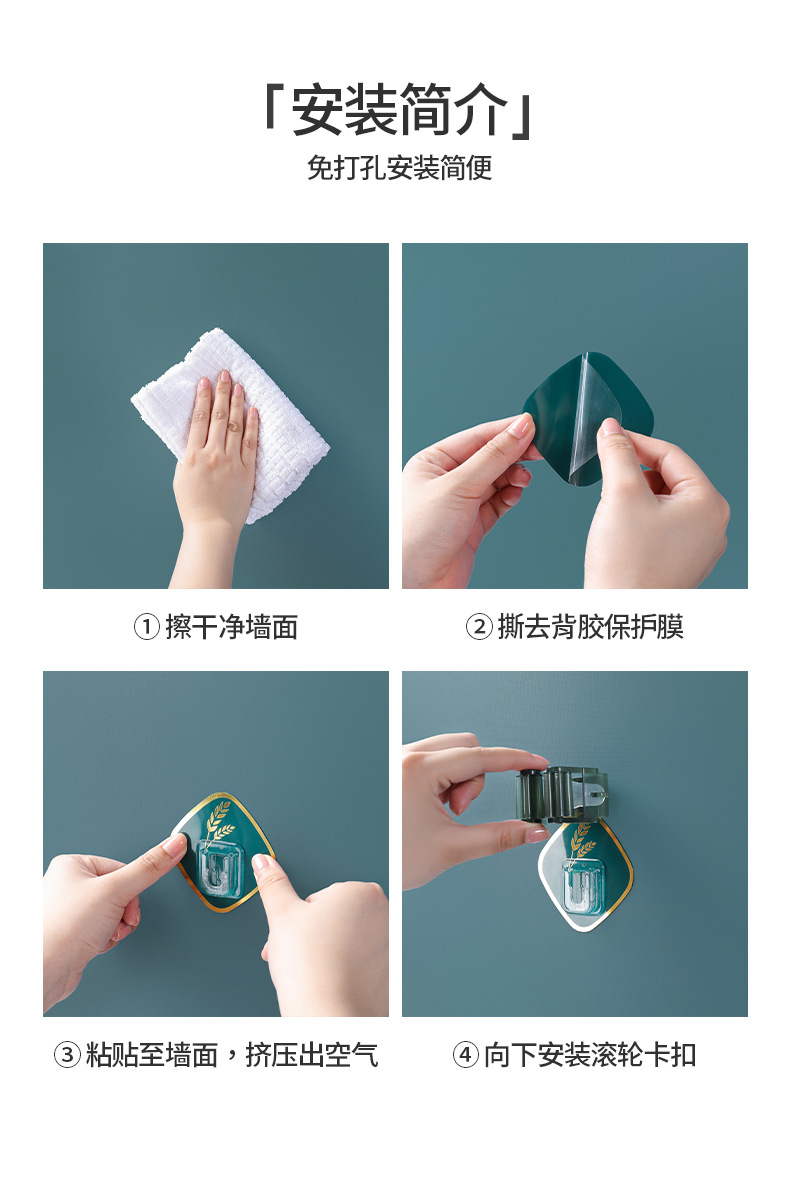 「安装简介」
免打孔安装简便

① 擦干净墙面

② 撕去背胶保护膜

③ 粘贴至墙面，挤压出空气

④ 向下安装滚轮卡扣