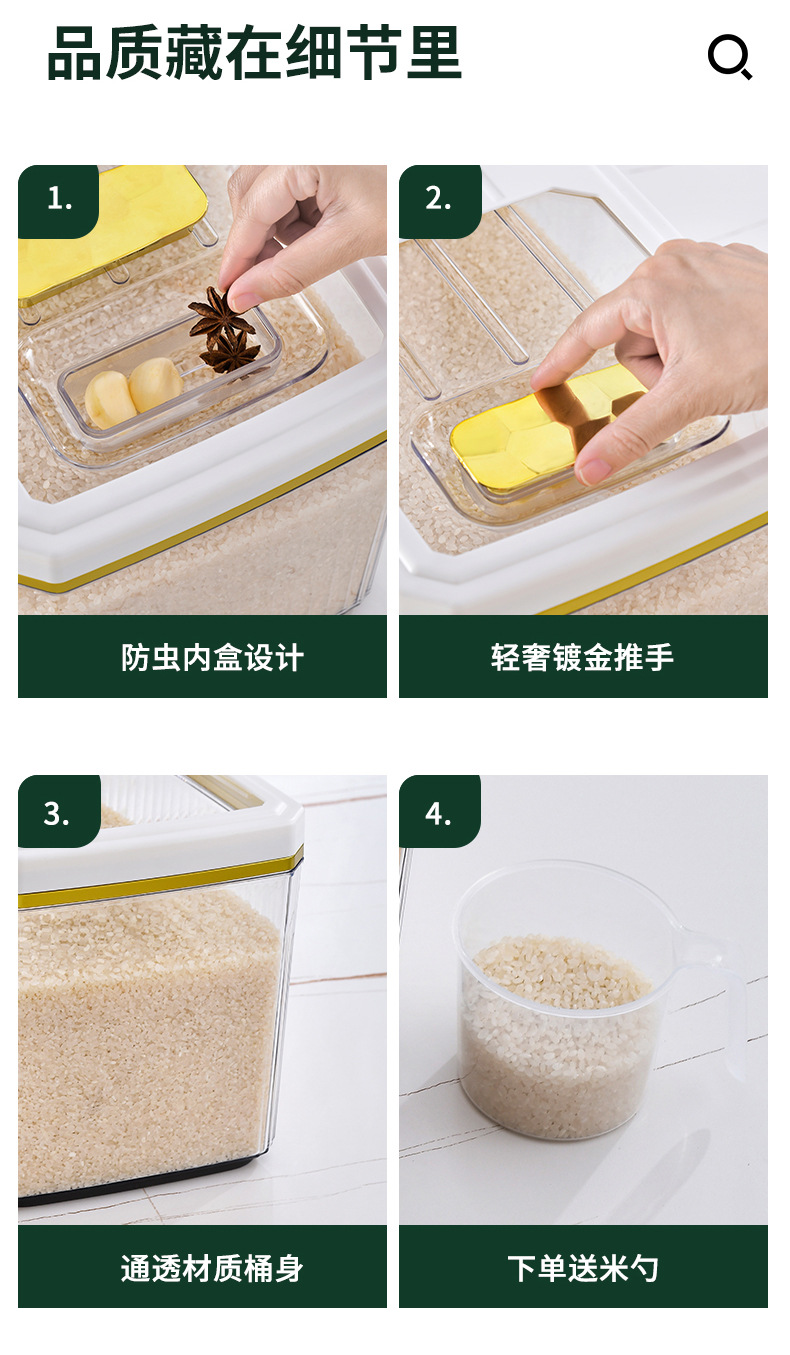 品质藏在细节里

1.

防虫内盒设计

2.

轻奢镀金推手

3.

通透材质桶身

4.

下单送米勺