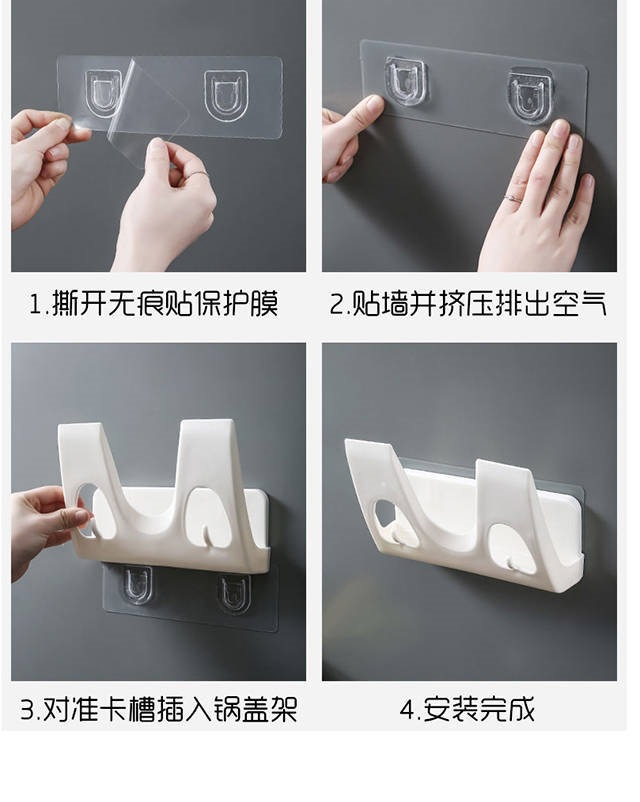 1.撕开无痕贴保护膜

2.贴墙并挤压排出空气

3.对准卡槽插入锅盖架

4.安装完成