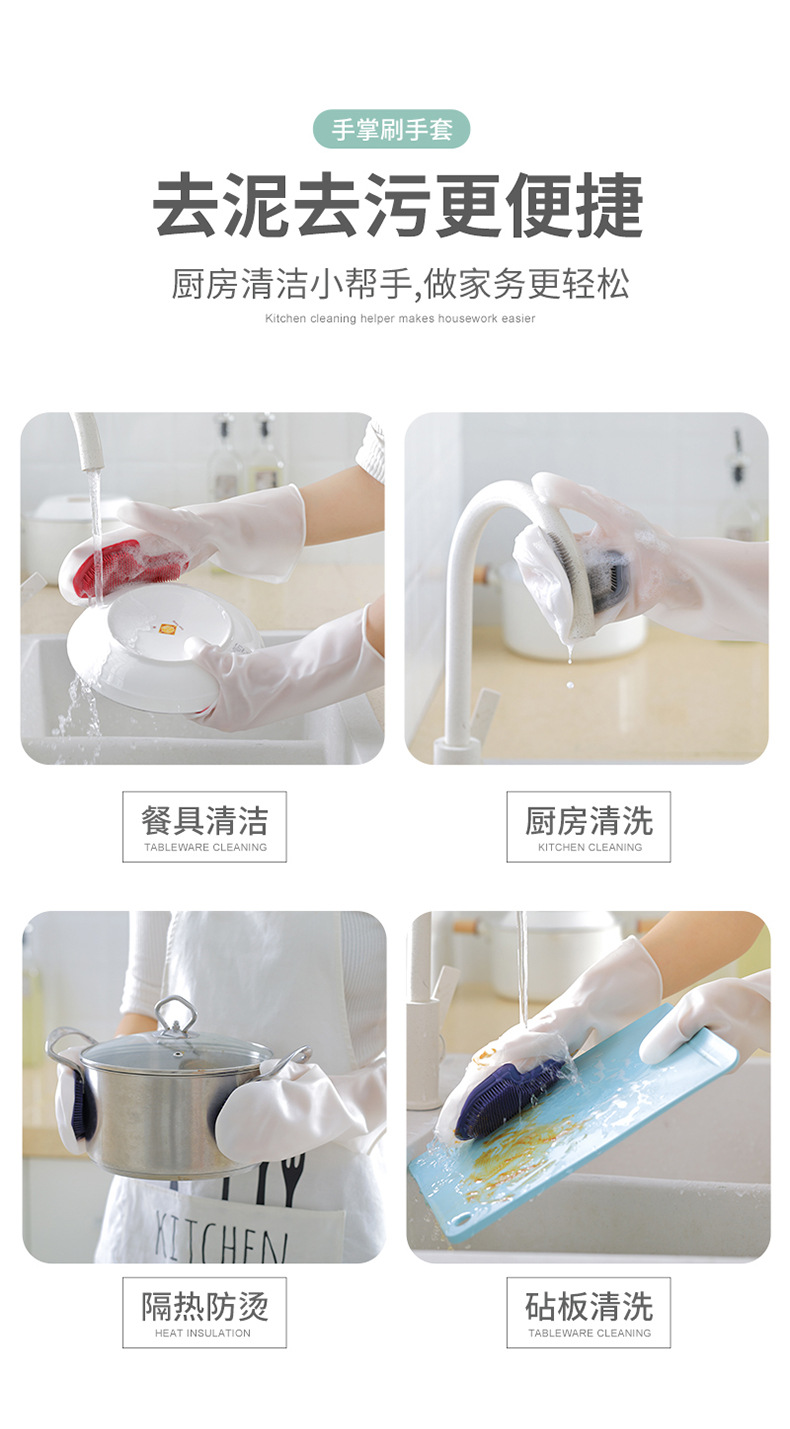 手掌刷手套

去泥去污更便捷

厨房清洁小帮手,做家务更轻松

Kitchen cleaning helper makes housework easier

餐具清洁
TABLEWARE CLEANING

厨房清洗
KITCHEN CLEANING

KITCHEN

隔热防烫
HEAT INSULATION

砧板清洗
TABLEWARE CLEANING