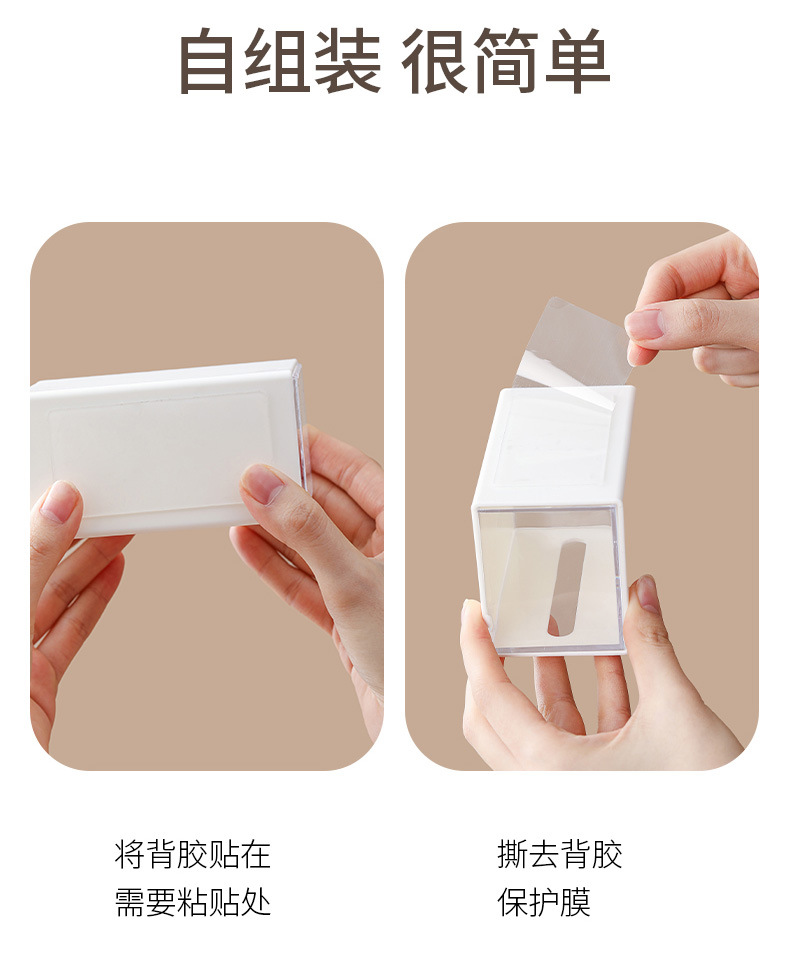 自组装 很简单

将背胶贴在
需要粘贴处

撕去背胶
保护膜