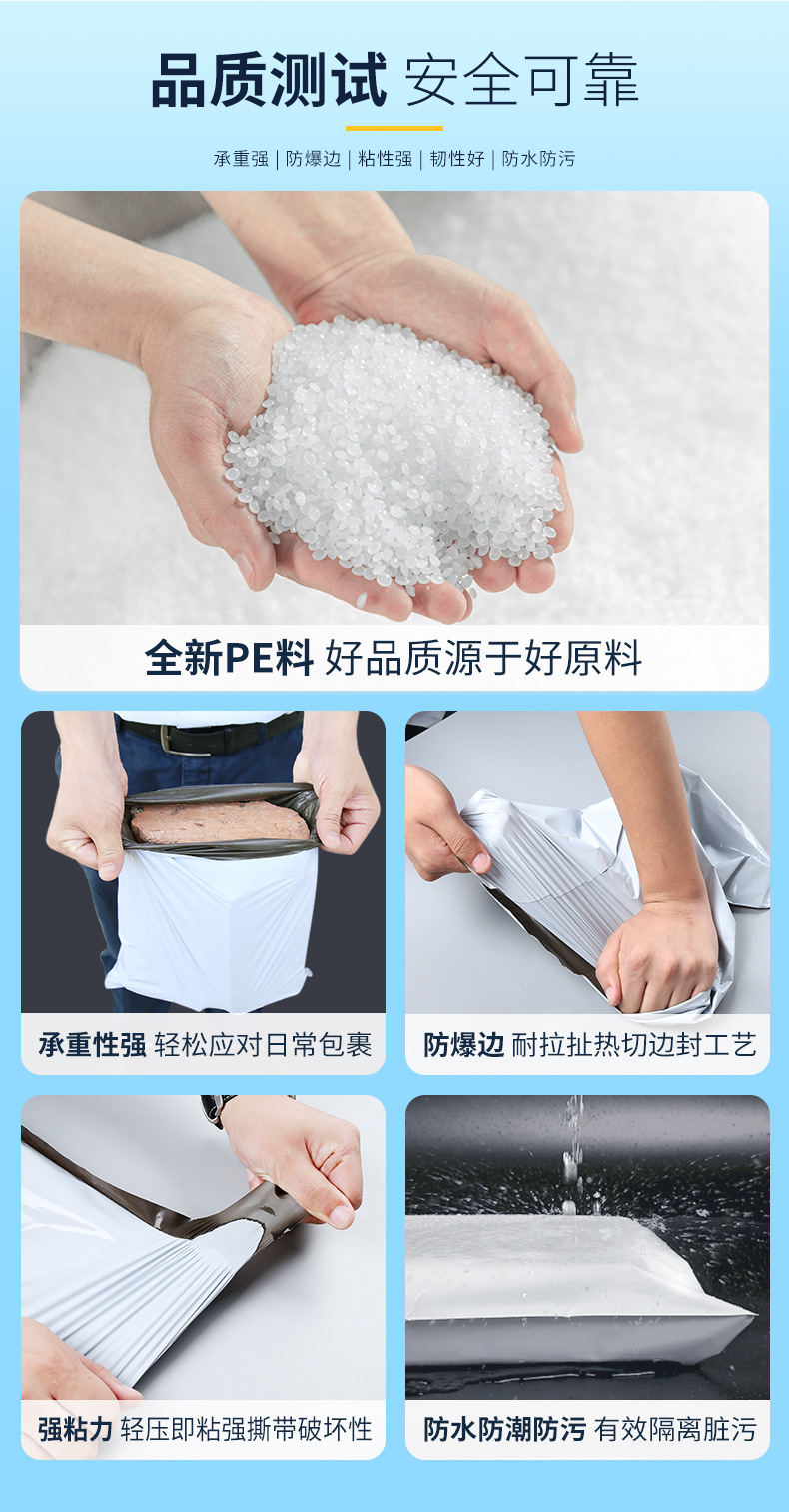 品质测试 安全可靠

承重强 | 防爆边 | 粘性强 | 韧性好 | 防水防污

全新PE料 好品质源于好原料

承重性强 轻松应对日常包裹

防爆边 耐拉扯热切边封工艺

强粘力 轻压即粘强撕带破坏性

防水防潮防污 有效隔离脏污