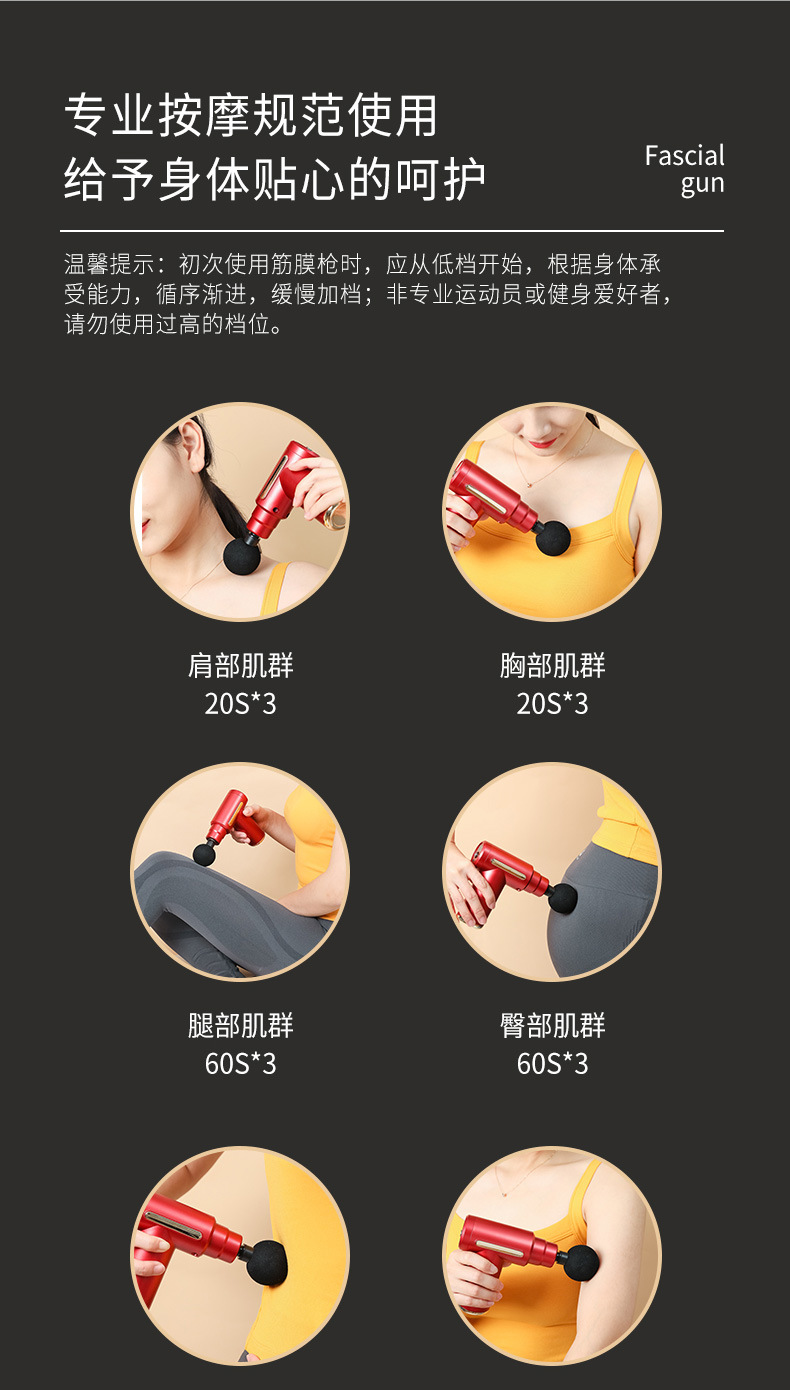 专业按摩规范使用
给予身体贴心的呵护

Fascial gun

温馨提示：初次使用筋膜枪时，应从低档开始，根据身体承受能力，循序渐进，缓慢加档；非专业运动员或健身爱好者，请勿使用过高的档位。

肩部肌群
20S*3

胸部肌群
20S*3

腿部肌群
60S*3

臀部肌群
60S*3