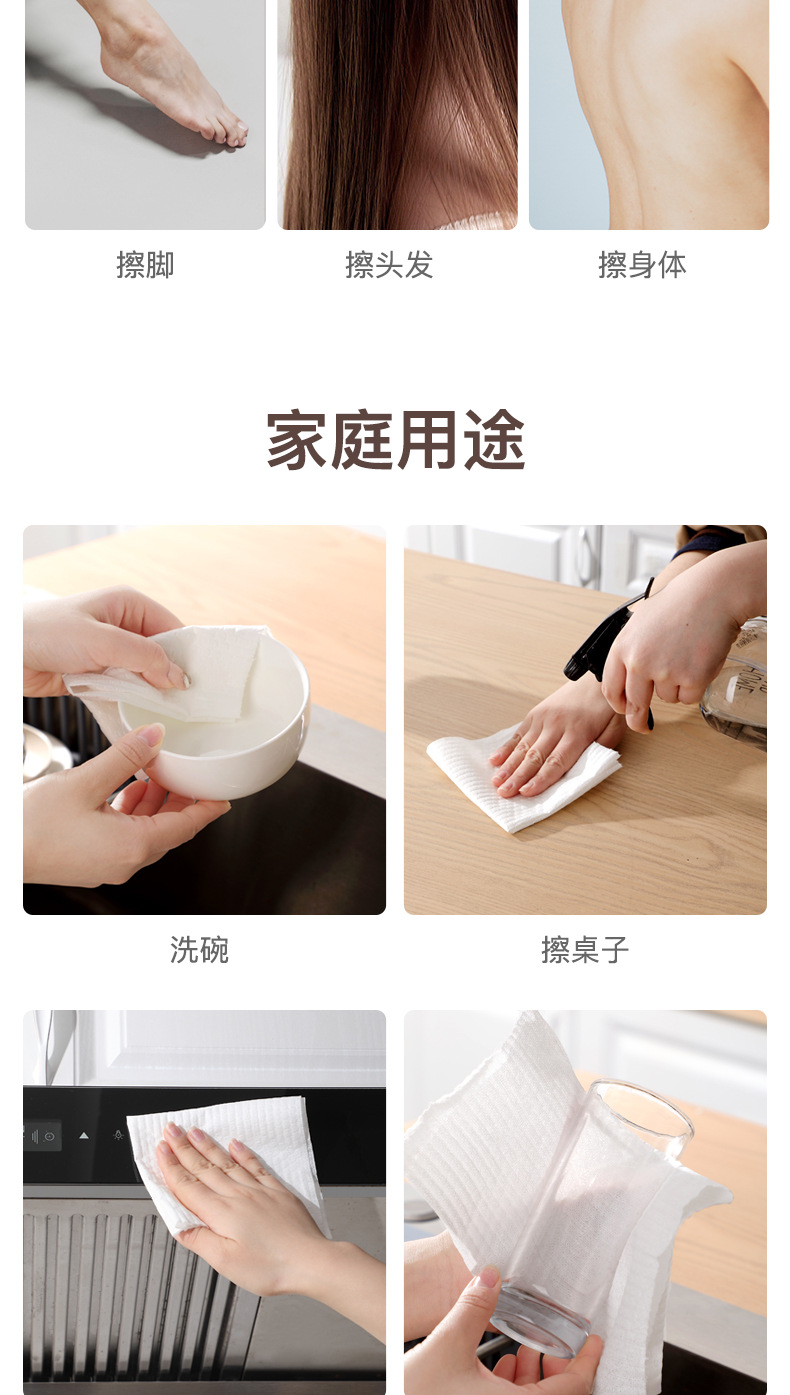 擦脚

擦头发

擦身体

家庭用途

洗碗

擦桌子