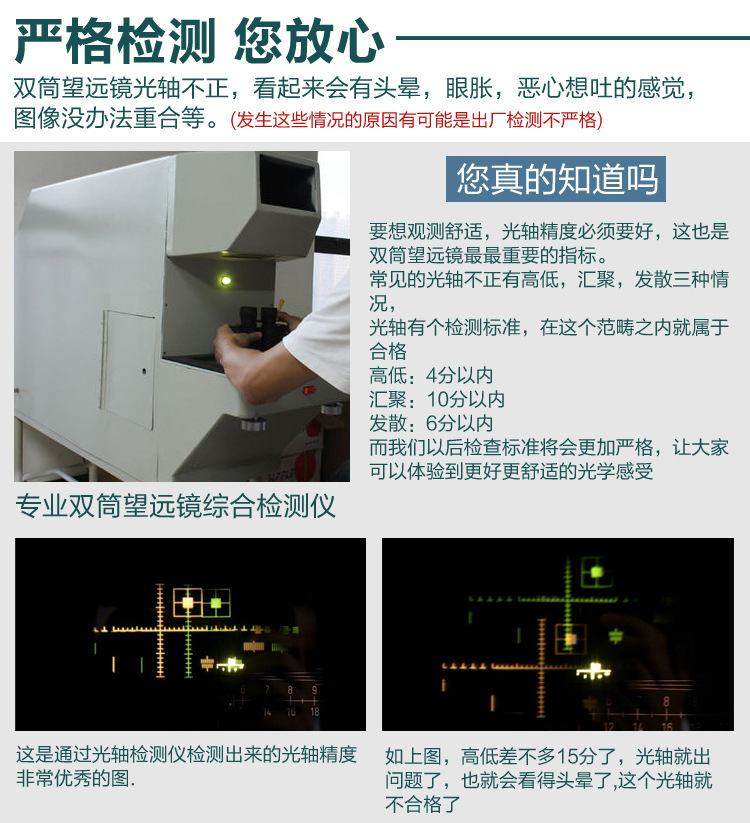 严格检测 您放心

双筒望远镜光轴不正，看起来会有头晕，眼胀，恶心想吐的感觉，图像没办法重合等。(发生这些情况的原因有可能是出厂检测不严格)

您真的知道吗

要想观测舒适，光轴精度必须要好，这也是双筒望远镜最最重要的指标。
常见的光轴不正有高低，汇聚，发散三种情况，
光轴有个检测标准，在这个范畴之内就属于合格
高低：4分以内
汇聚：10分以内
发散：6分以内
而我们以后检查标准将会更加严格，让大家可以体验到更好更舒适的光学感受

专业双筒望远镜综合检测仪

6 7 8 9
14 16 18

8
12 14 16

这是通过光轴检测仪检测出来的光轴精度非常优秀的图.

如上图，高低差不多15分了，光轴就出问题了，也就会看得头晕了,这个光轴就不合格了