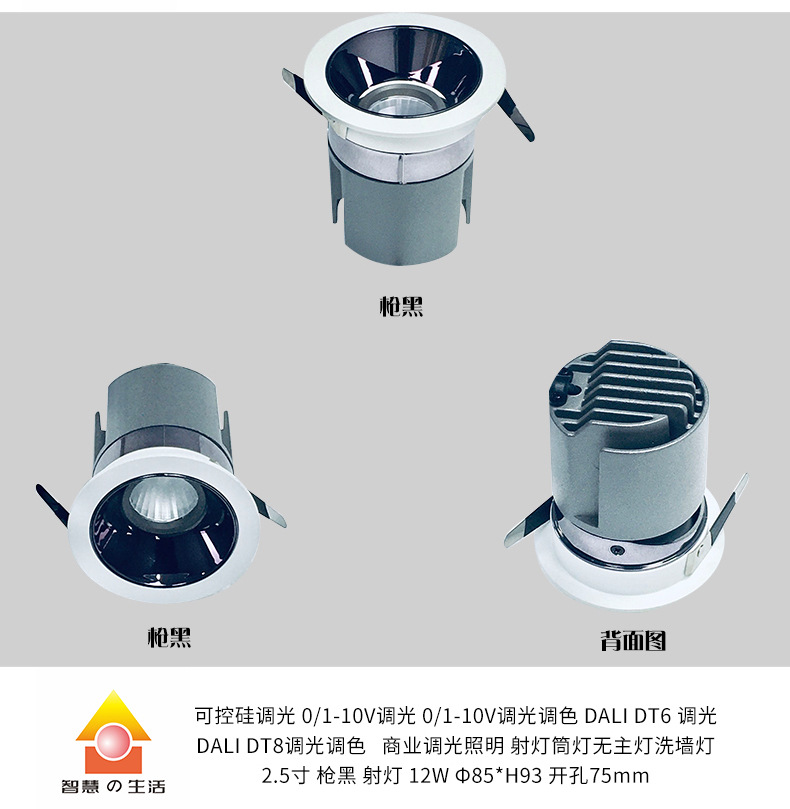 枪黑

枪黑

背面图

智慧の生活

可控硅调光 0/1-10V调光 0/1-10V调光调色 DALI DT6 调光 DALI DT8调光调色 商业调光照明 射灯筒灯无主灯洗墙灯 2.5寸 枪黑 射灯 12W Φ85*H93 开孔75mm