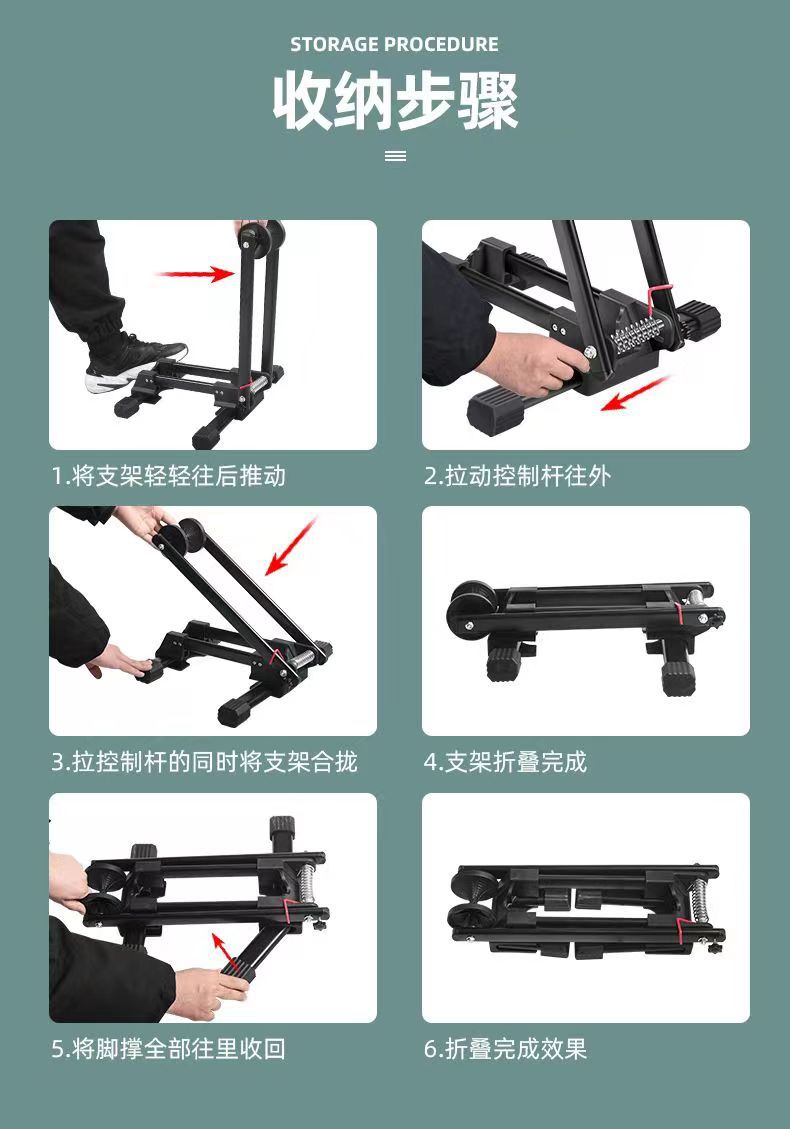 STORAGE PROCEDURE
收纳步骤

1.将支架轻轻往后推动

2.拉动控制杆往外

3.拉控制杆的同时将支架合拢

4.支架折叠完成

5.将脚撑全部往里收回

6.折叠完成效果