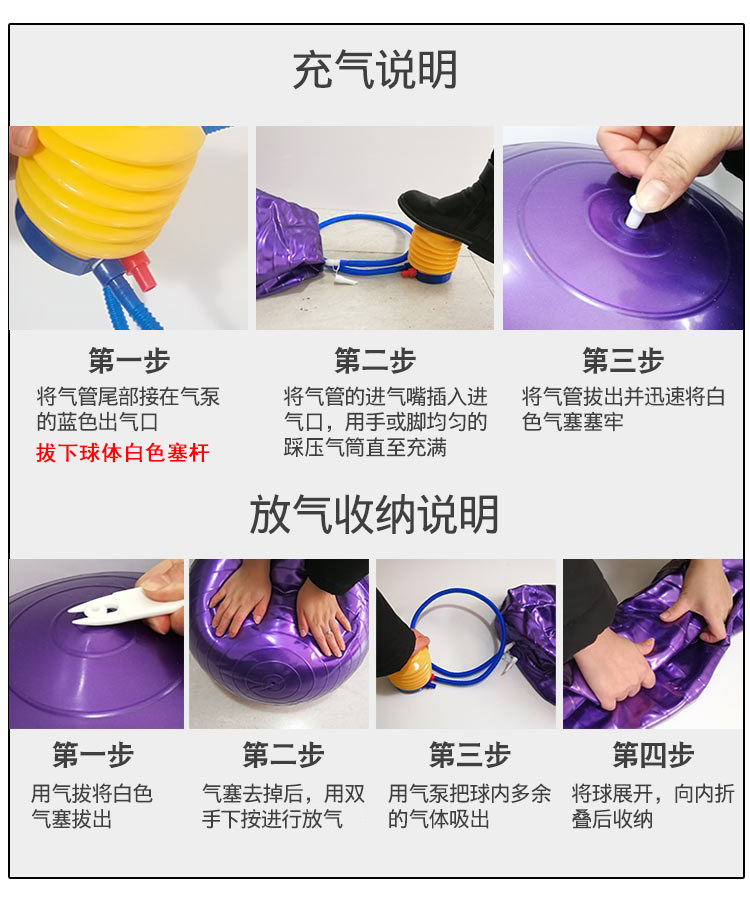 充气说明

第一步
将气管尾部接在气泵的蓝色出气口
拔下球体白色塞杆

第二步
将气管的进气嘴插入进气口，用手或脚均匀的踩压气筒直至充满

第三步
将气管拔出并迅速将白色气塞塞牢

放气收纳说明

第一步
用气拔将白色气塞拔出

第二步
气塞去掉后，用双手下按进行放气

第三步
用气泵把球内多余的气体吸出

第四步
将球展开，向内折叠后收纳