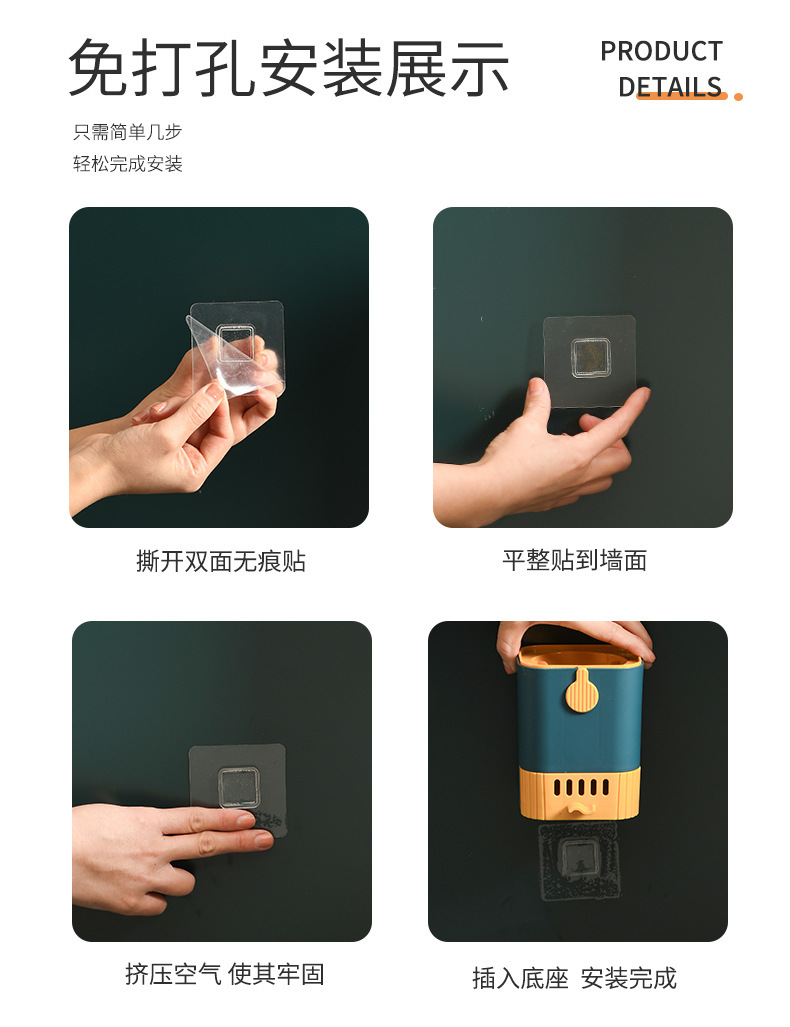 免打孔安装展示

PRODUCT DETAILS

只需简单几步
轻松完成安装

撕开双面无痕贴

平整贴到墙面

挤压空气 使其牢固

插入底座 安装完成