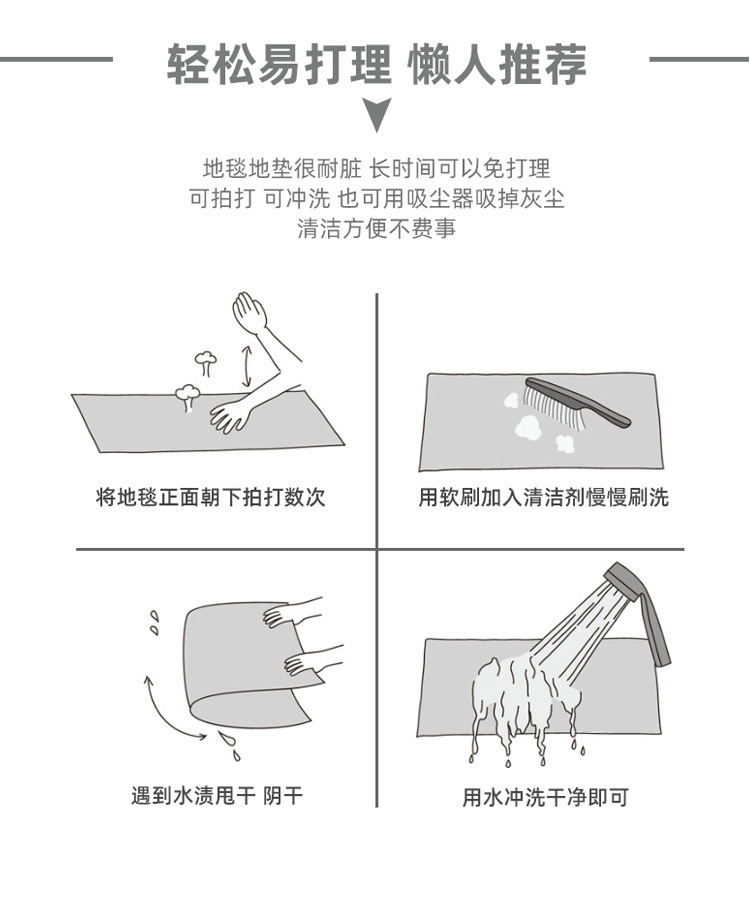 轻松易打理 懒人推荐

地毯地垫很耐脏 长时间可以免打理
可拍打 可冲洗 也可用吸尘器吸掉灰尘
清洁方便不费事

将地毯正面朝下拍打数次

用软刷加入清洁剂慢慢刷洗

遇到水渍甩干 阴干

用水冲洗干净即可