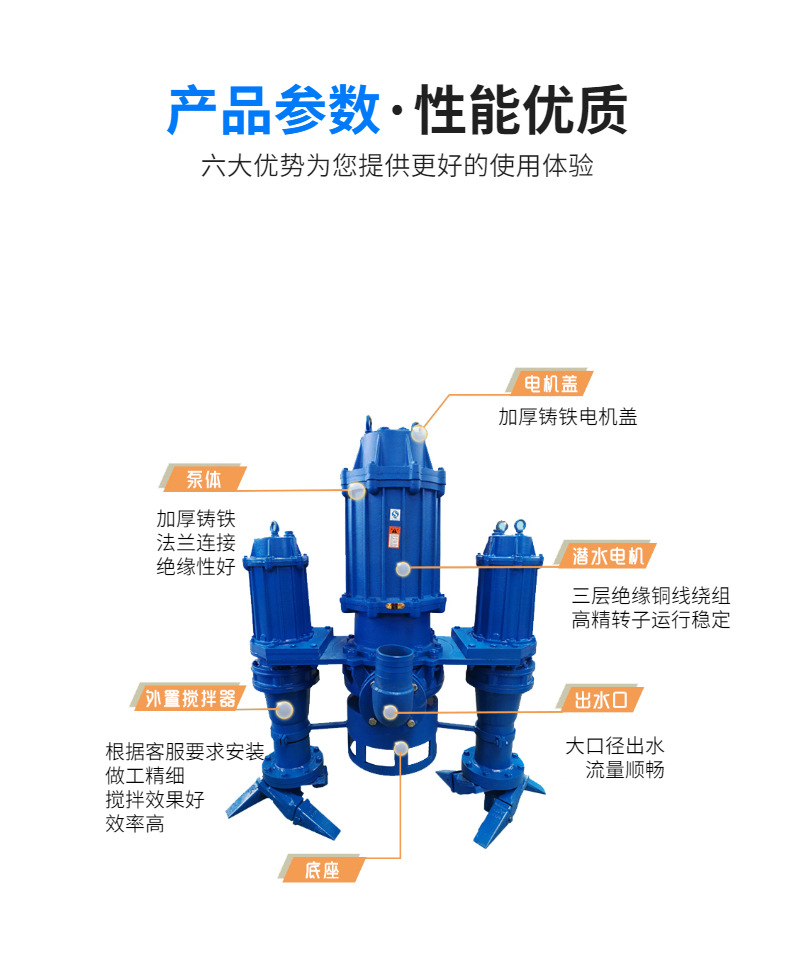 产品参数·性能优质

六大优势为您提供更好的使用体验

电机盖
加厚铸铁电机盖

泵体
加厚铸铁
法兰连接
绝缘性好

潜水电机
三层绝缘铜线绕组
高精转子运行稳定

外置搅拌器
根据客服要求安装
做工精细
搅拌效果好
效率高

出水口
大口径出水
流量顺畅

底座