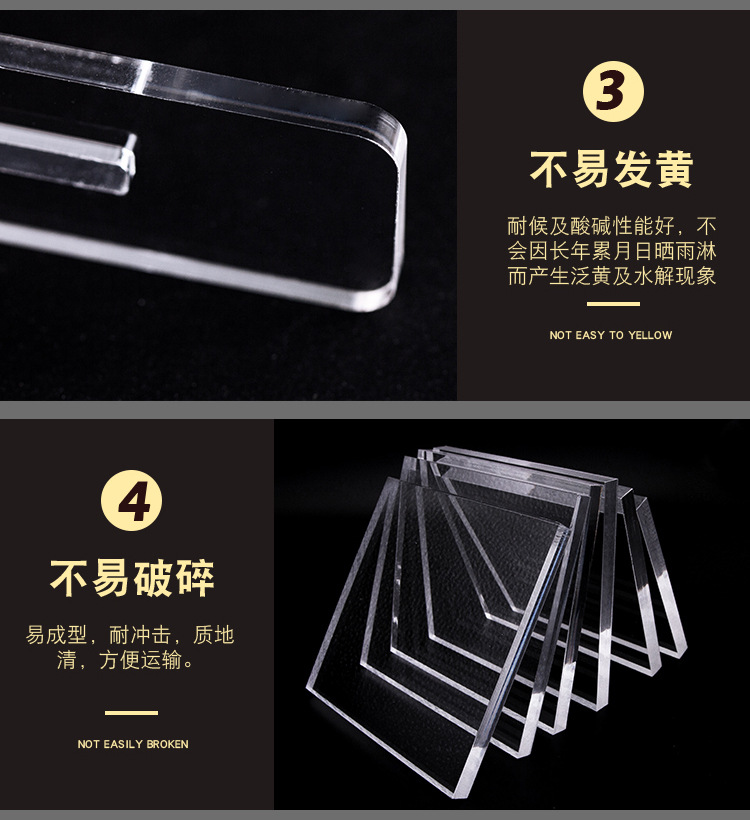 3

不易发黄

耐候及酸碱性能好，不会因长年累月日晒雨淋而产生泛黄及水解现象

NOT EASY TO YELLOW

4

不易破碎

易成型，耐冲击，质地清，方便运输。

NOT EASILY BROKEN