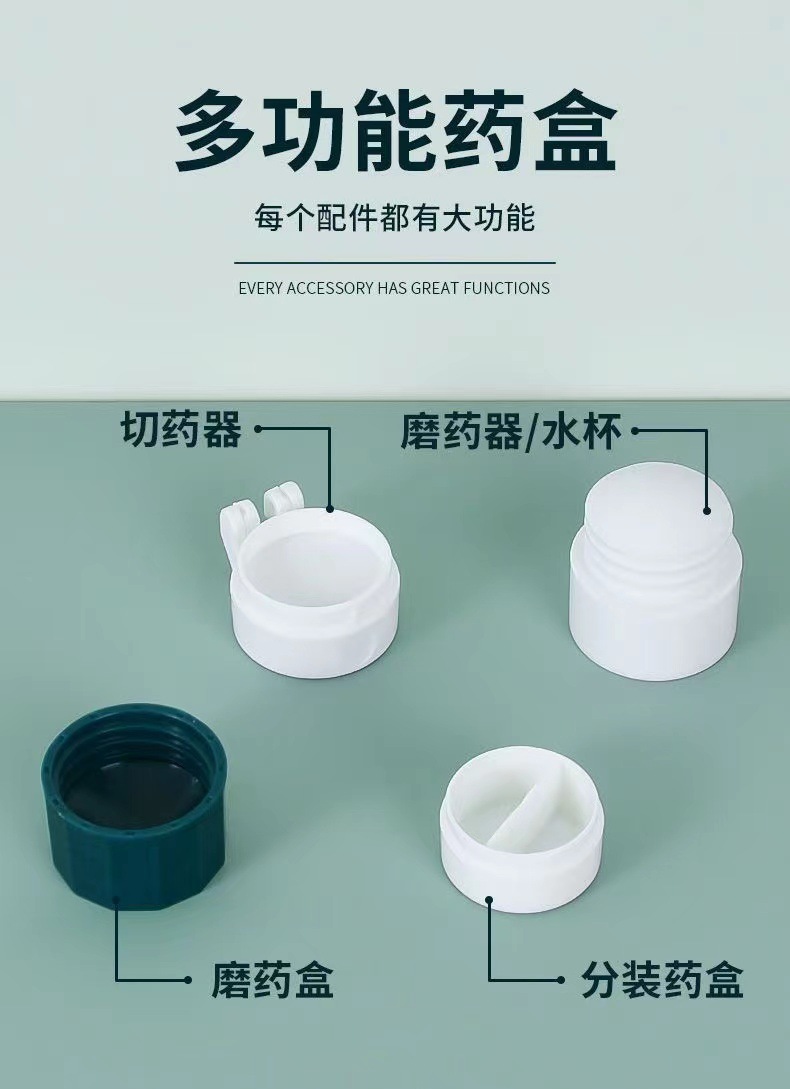 多功能药盒

每个配件都有大功能

EVERY ACCESSORY HAS GREAT FUNCTIONS

切药器

磨药器/水杯

磨药盒

分装药盒