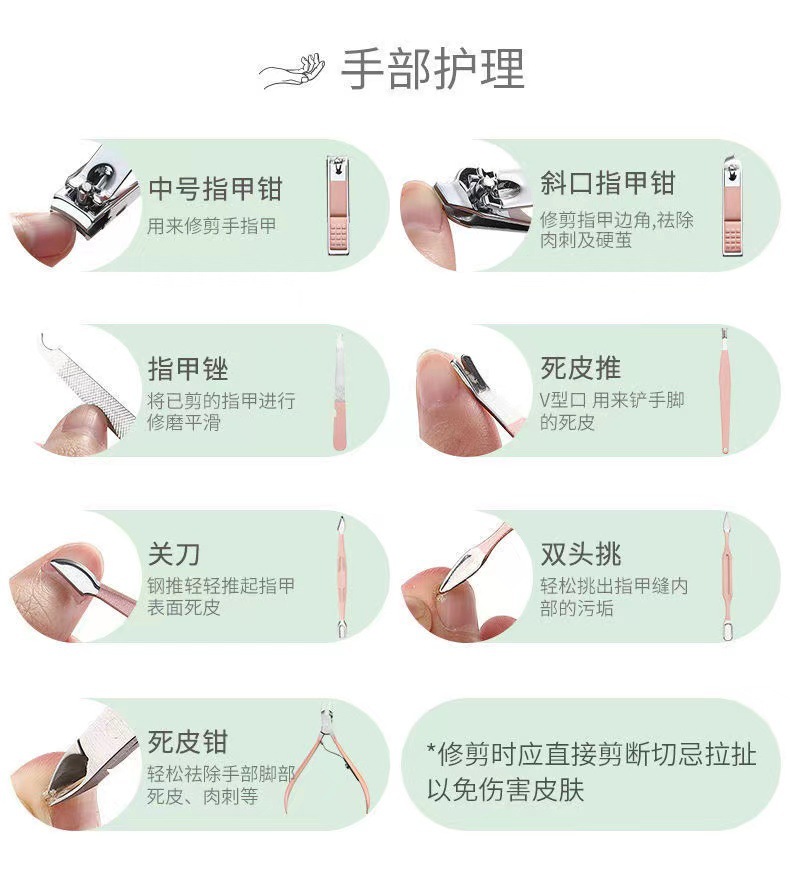 手部护理

中号指甲钳
用来修剪手指甲

斜口指甲钳
修剪指甲边角,祛除肉刺及硬茧

指甲锉
将已剪的指甲进行修磨平滑

死皮推
V型口 用来铲手脚的死皮

关刀
钢推轻轻推起指甲表面死皮

双头挑
轻松挑出指甲缝内部的污垢

死皮钳
轻松祛除手部脚部死皮、肉刺等

*修剪时应直接剪断切忌拉扯以免伤害皮肤