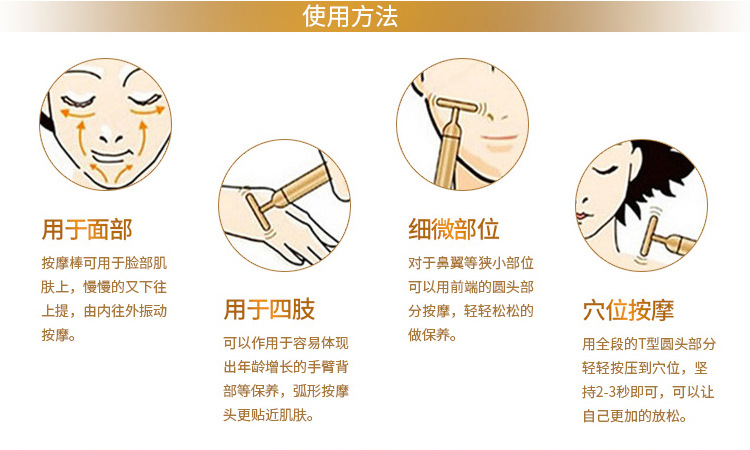 使用方法

用于面部

按摩棒可用于脸部肌肤上，慢慢的又下往上提，由内往外振动按摩。

用于四肢

可以作用于容易体现出年龄增长的手臂背部等保养，弧形按摩头更贴近肌肤。

细微部位

对于鼻翼等狭小部位可以用前端的圆头部分按摩，轻轻松松的做保养。

穴位按摩

用全段的T型圆头部分轻轻按压到穴位，坚持2-3秒即可，可以让自己更加的放松。