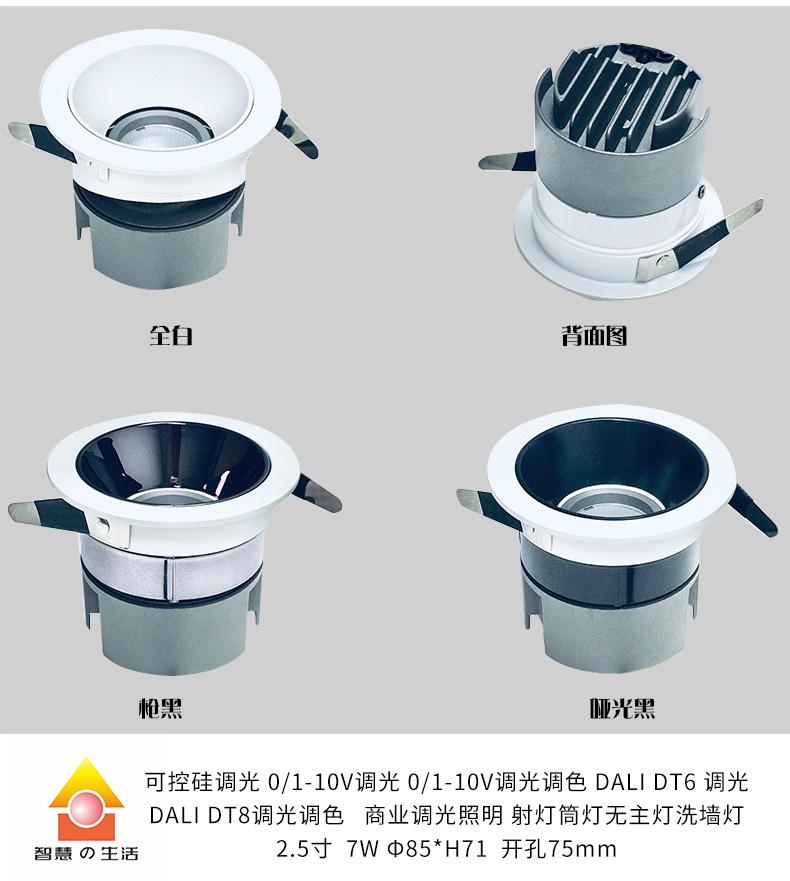 全白

背面图

枪黑

哑光黑

智慧の生活

可控硅调光 0/1-10V调光 0/1-10V调光调色 DALI DT6 调光 DALI DT8调光调色 商业调光照明 射灯筒灯无主灯洗墙灯 2.5寸 7W Φ85*H71 开孔75mm