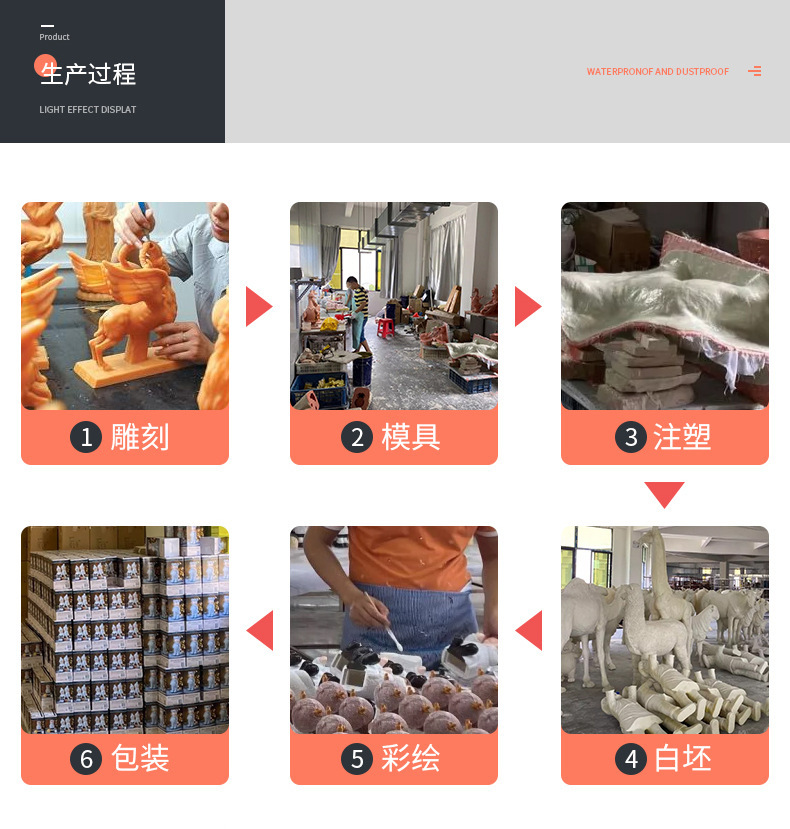 Product

生产过程

LIGHT EFFECT DISPLAT

WATERPRONOF AND DUSTPROOF

1 雕刻

2 模具

3 注塑

4 白坯

5 彩绘

6 包装