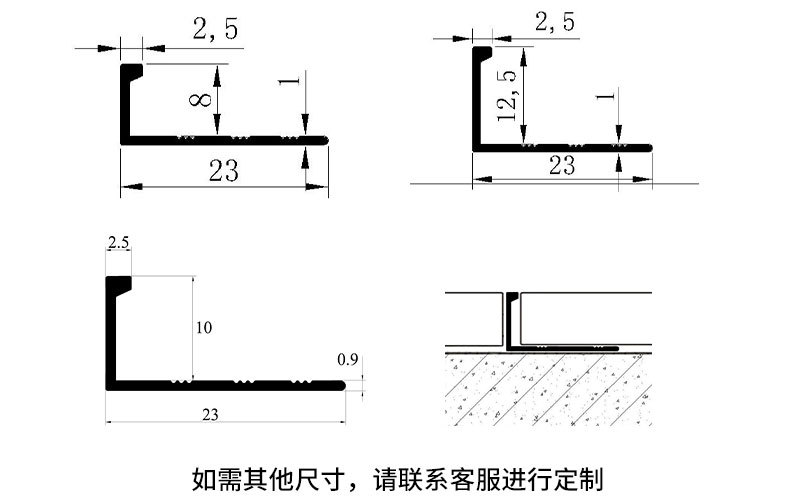 2, 5
8
1
23

2, 5
12, 5
1
23

2.5
10
0.9
23

如需其他尺寸，请联系客服进行定制