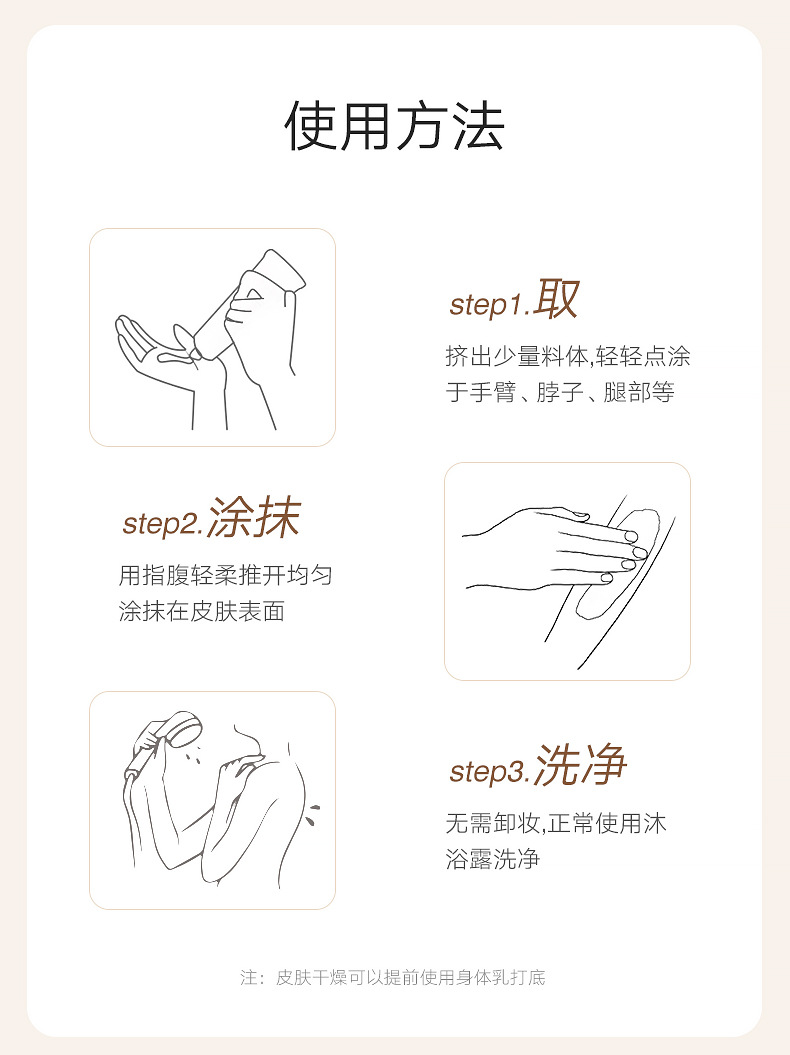 使用方法

step1.取

挤出少量料体,轻轻点涂于手臂、脖子、腿部等

step2.涂抹

用指腹轻柔推开均匀涂抹在皮肤表面

step3.洗净

无需卸妆,正常使用沐浴露洗净

注：皮肤干燥可以提前使用身体乳打底