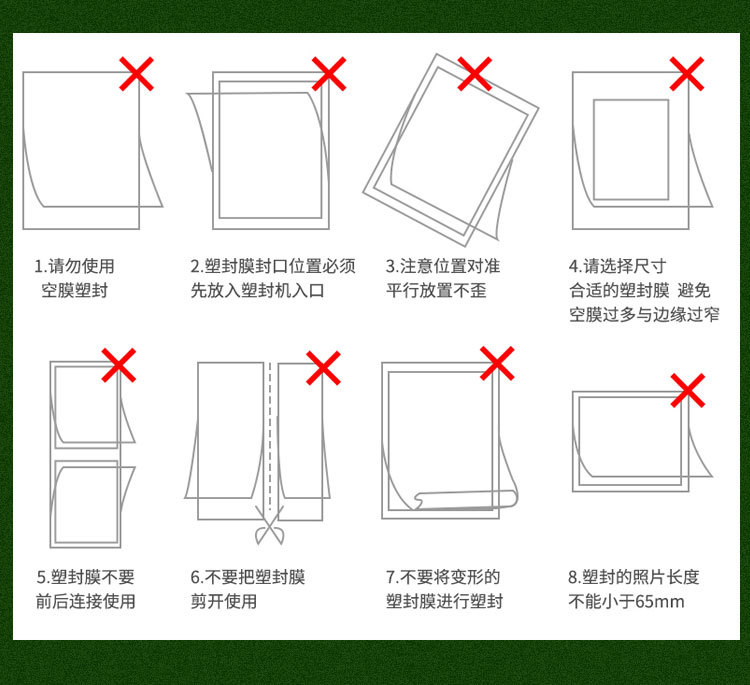 1.请勿使用
空膜塑封

2.塑封膜封口位置必须
先放入塑封机入口

3.注意位置对准
平行放置不歪

4.请选择尺寸
合适的塑封膜 避免
空膜过多与边缘过窄

5.塑封膜不要
前后连接使用

6.不要把塑封膜
剪开使用

7.不要将变形的
塑封膜进行塑封

8.塑封的照片长度
不能小于65mm